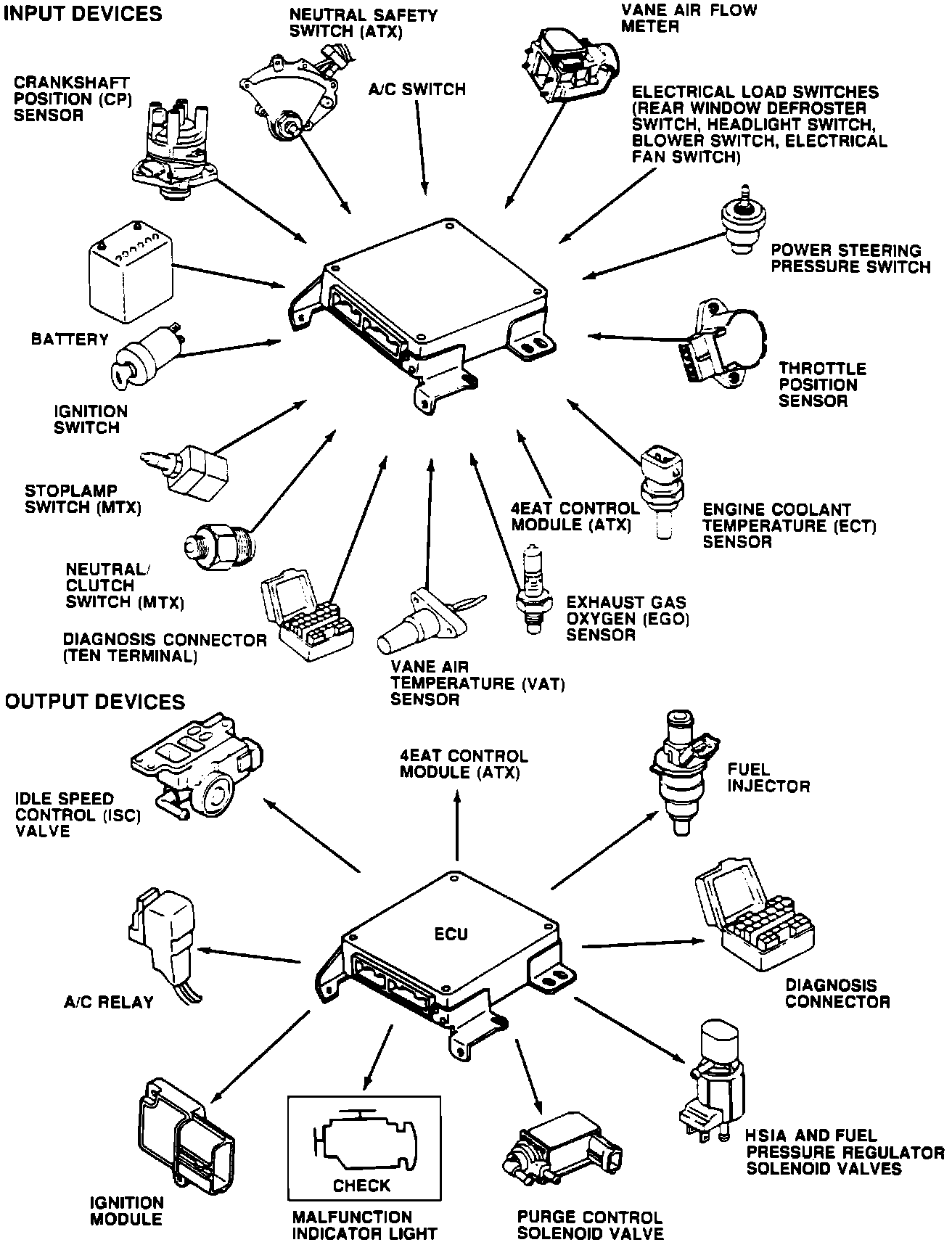 INPUT DEVICES

NEUTRAL SAFETY SWITCH (ATX)

VANE AIR FLOW METER

CRANKSHAFT POSITION (CP) SENSOR

A/C SWITCH

ELECTRICAL LOAD SWITCHES (REAR WINDOW DEFROSTER SWITCH, HEADLIGHT SWITCH, BLOWER SWITCH, ELECTRICAL FAN SWITCH)

POWER STEERING PRESSURE SWITCH

BATTERY

THROTTLE POSITION SENSOR

IGNITION SWITCH

STOPLAMP SWITCH (MTX)

4EAT CONTROL MODULE (ATX)

ENGINE COOLANT TEMPERATURE (ECT) SENSOR

NEUTRAL/ CLUTCH SWITCH (MTX)

EXHAUST GAS OXYGEN (EGO) SENSOR

DIAGNOSIS CONNECTOR (TEN TERMINAL)

VANE AIR TEMPERATURE (VAT) SENSOR

OUTPUT DEVICES

4EAT CONTROL MODULE (ATX)

FUEL INJECTOR

IDLE SPEED CONTROL (ISC) VALVE

ECU

A/C RELAY

DIAGNOSIS CONNECTOR

HSIA AND FUEL PRESSURE REGULATOR SOLENOID VALVES

CHECK

IGNITION MODULE

MALFUNCTION INDICATOR LIGHT

PURGE CONTROL SOLENOID VALVE