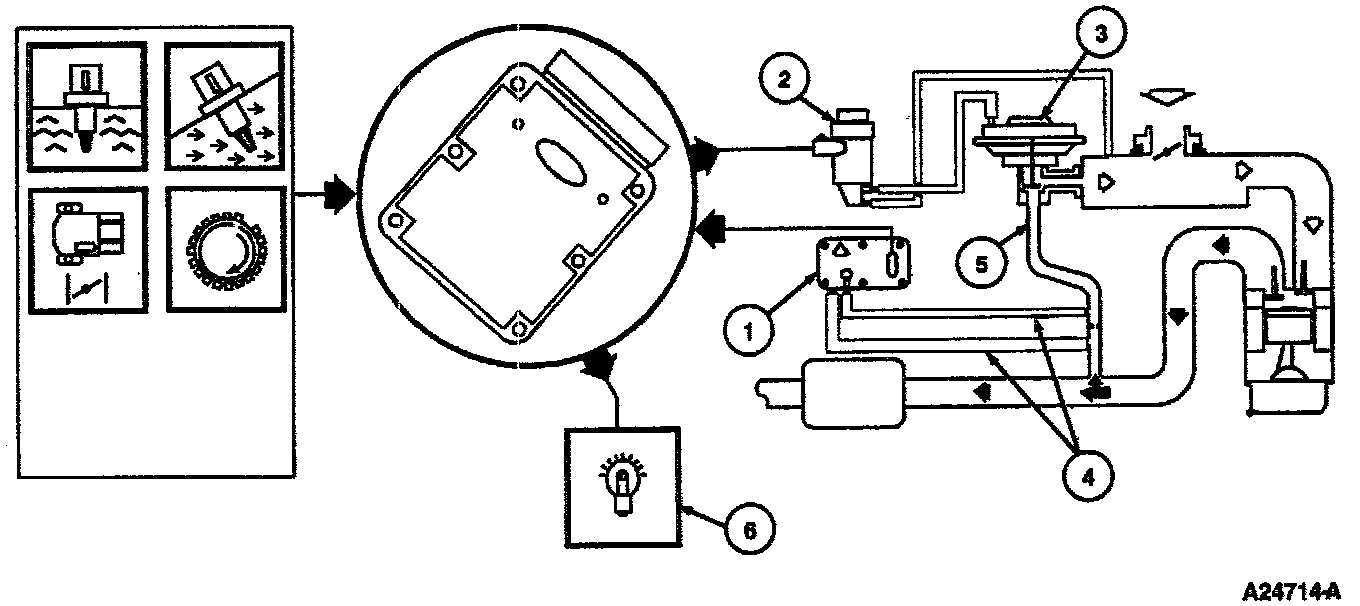 2
3
5
1
4
6
A24714-A