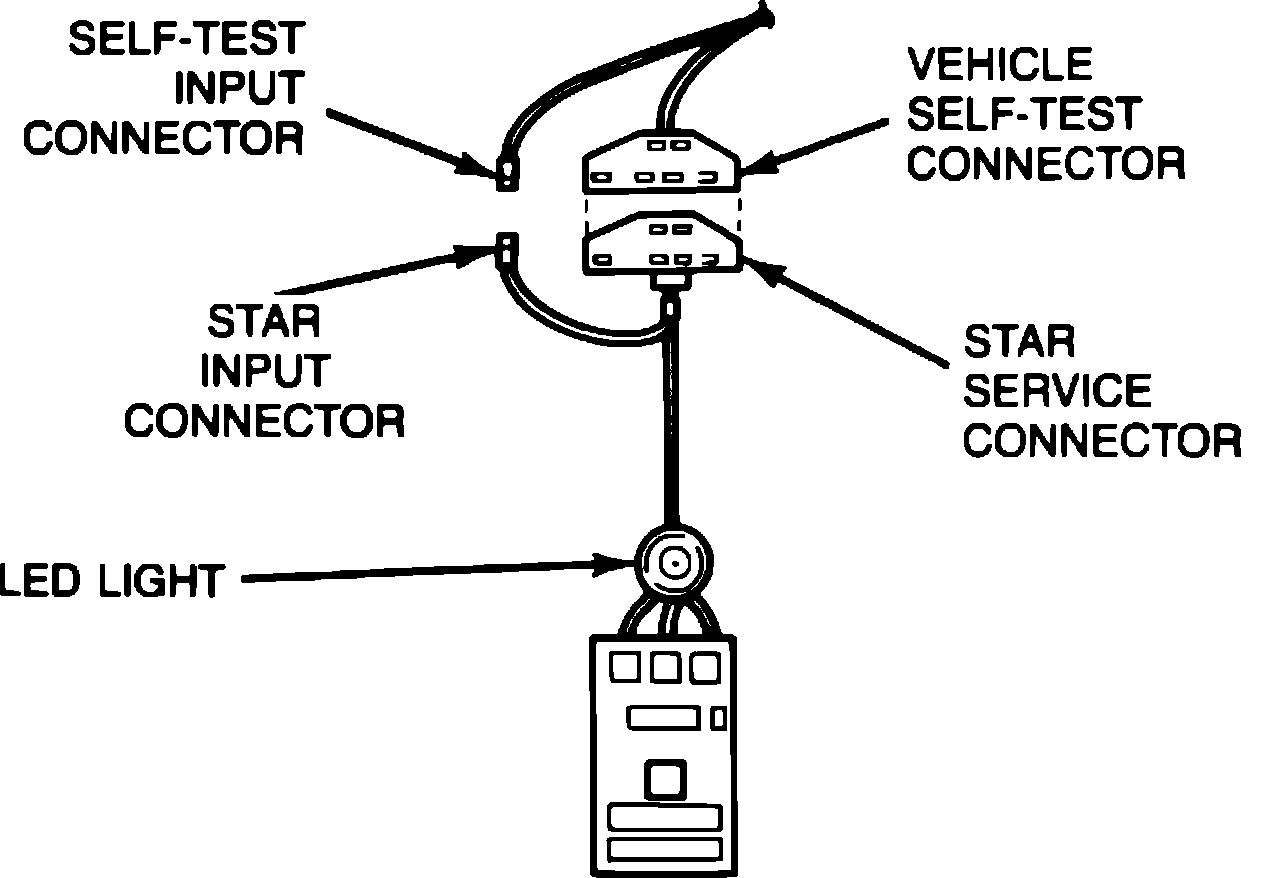 SELF-TEST INPUT CONNECTOR

VEHICLE SELF-TEST CONNECTOR

STAR INPUT CONNECTOR

STAR SERVICE CONNECTOR

LED LIGHT