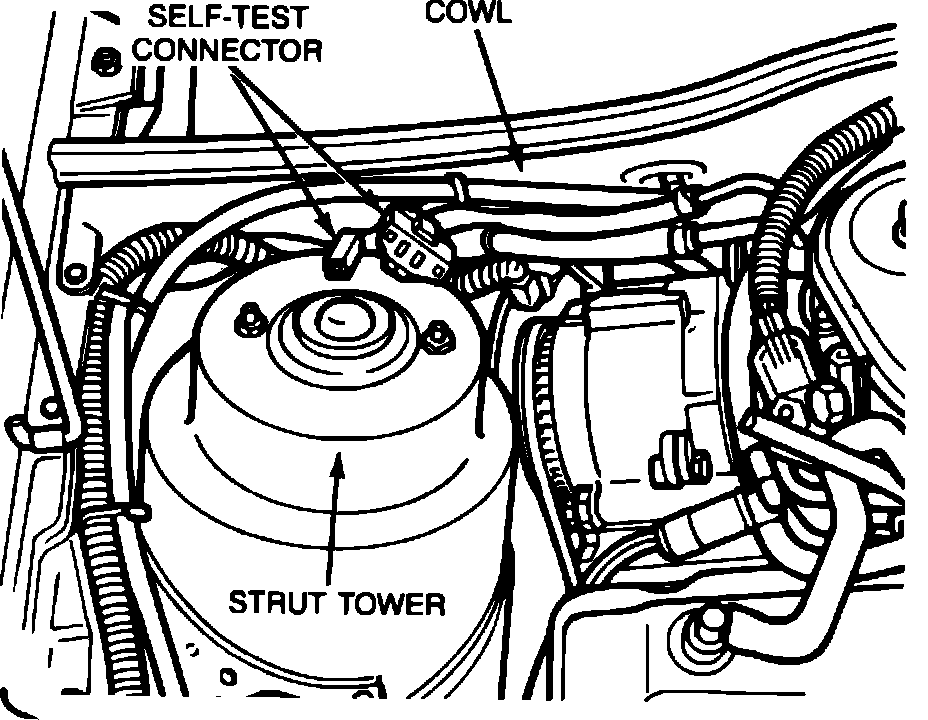 SELF-TEST CONNECTOR

COWL

STRUT TOWER