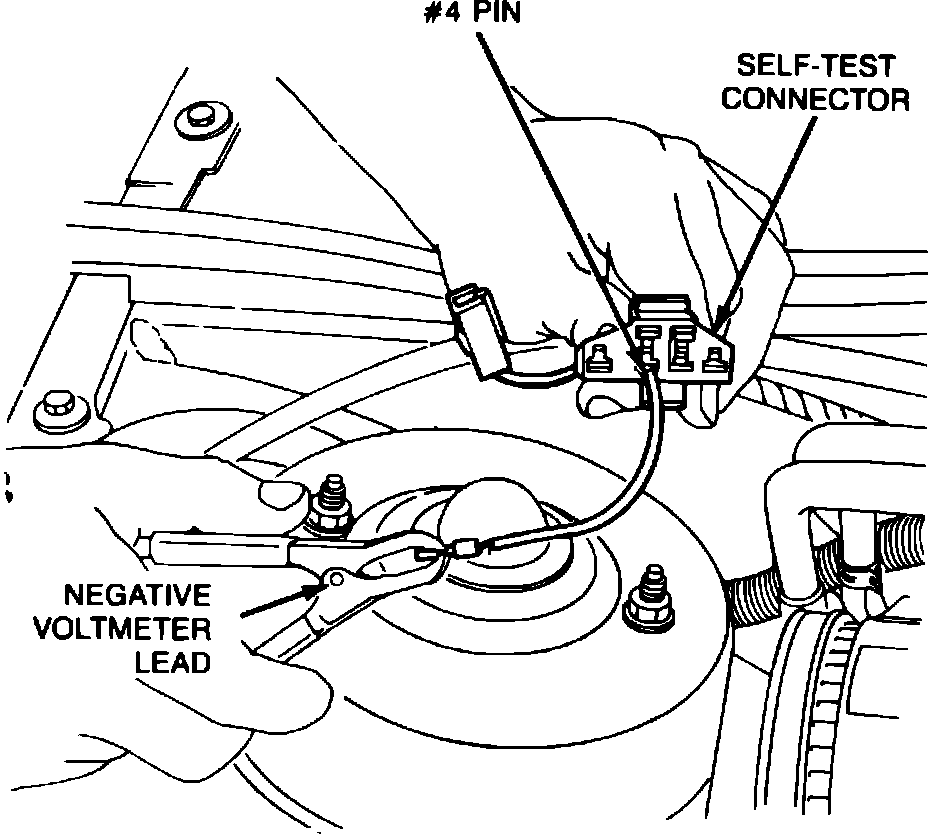 #4 PIN

SELF-TEST CONNECTOR

NEGATIVE VOLTMETER LEAD