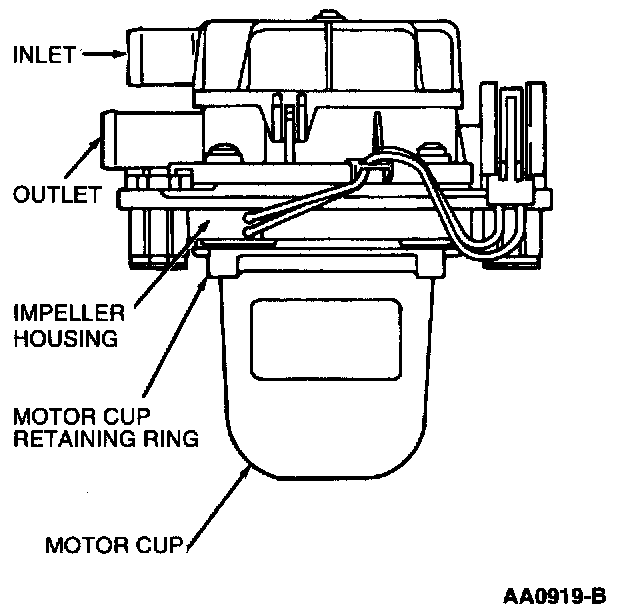 INLET

OUTLET

IMPELLER HOUSING

MOTOR CUP RETAINING RING

MOTOR CUP

AA0919-B