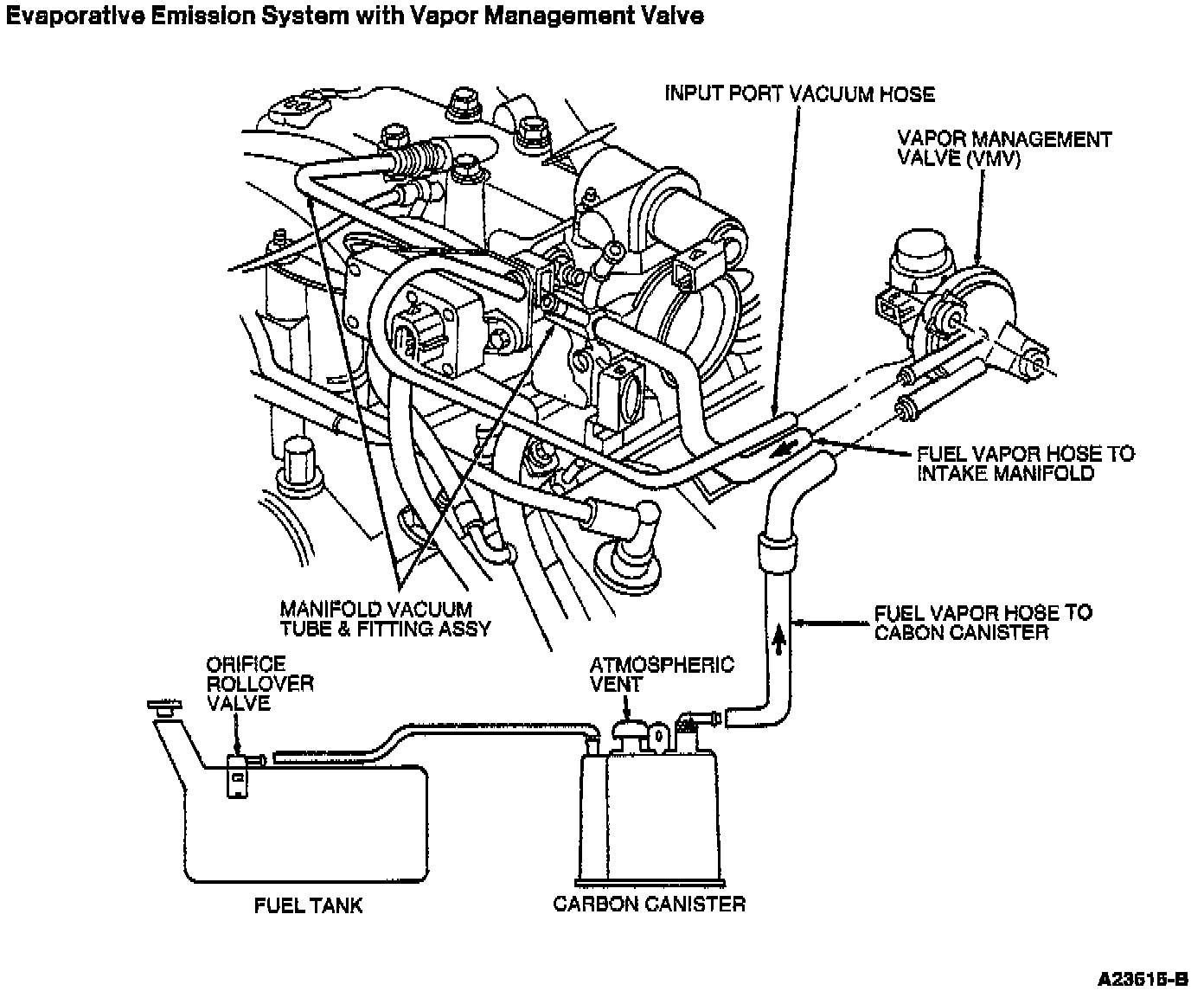 Evaporative Emission System with Vapor Management Valve

INPUT PORT VACUUM HOSE

VAPOR MANAGEMENT VALVE (VMV)

FUEL VAPOR HOSE TO INTAKE MANIFOLD

MANIFOLD VACUUM TUBE & FITTING ASSY

FUEL VAPOR HOSE TO CABON CANISTER

ORIFICE ROLLOVER VALVE

ATMOSPHERIC VENT

FUEL TANK

CARBON CANISTER

A23615-B