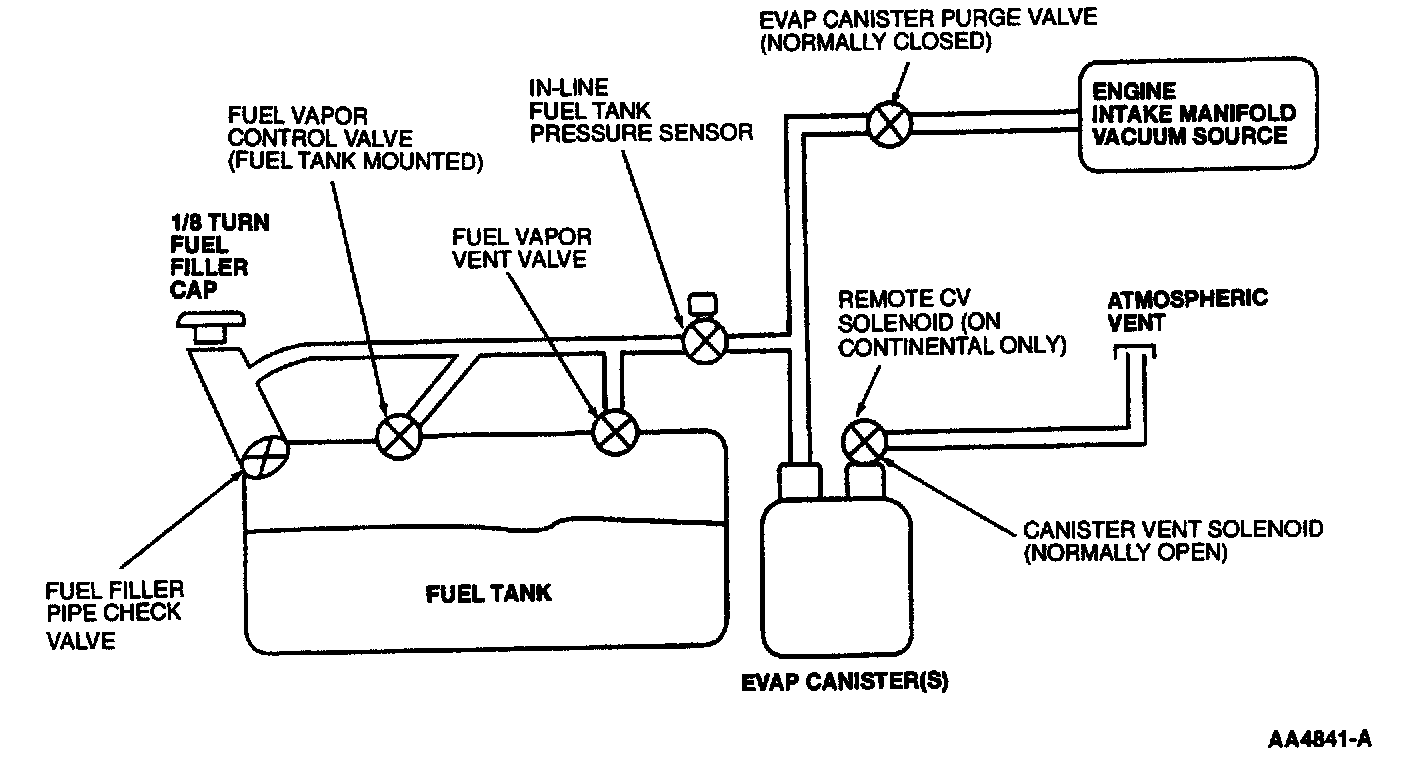 EVAP CANISTER PURGE VALVE (NORMALLY CLOSED)

ENGINE INTAKE MANIFOLD VACUUM SOURCE

IN-LINE FUEL TANK PRESSURE SENSOR

FUEL VAPOR CONTROL VALVE (FUEL TANK MOUNTED)

1/8 TURN FUEL FILLER CAP

FUEL VAPOR VENT VALVE

REMOTE CV SOLENOID (ON CONTINENTAL ONLY)

ATMOSPHERIC VENT

CANISTER VENT SOLENOID (NORMALLY OPEN)

FUEL FILLER PIPE CHECK VALVE

FUEL TANK

EVAP CANISTER(S)

AA4841-A