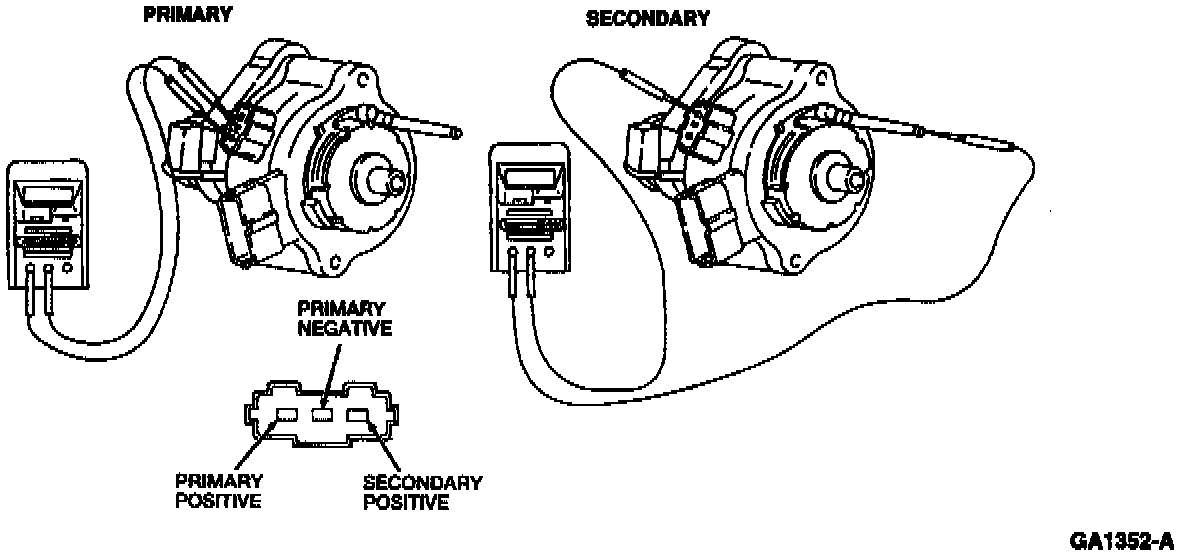 PRIMARY

SECONDARY

PRIMARY NEGATIVE

PRIMARY POSITIVE

SECONDARY POSITIVE

GA1352-A