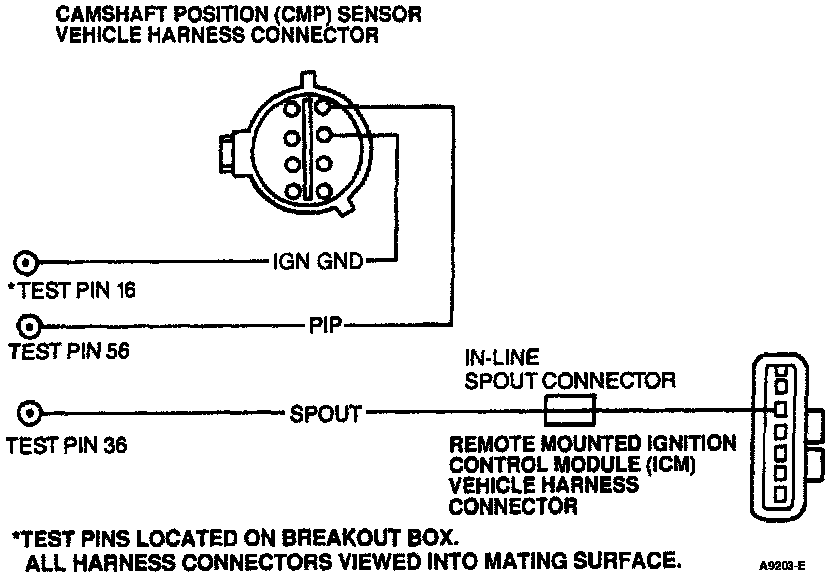 CAMSHAFT POSITION (CMP) SENSOR
VEHICLE HARNESS CONNECTOR

IGN GND

*TEST PIN 16

PIP

TEST PIN 56

IN-LINE
SPOUT CONNECTOR

SPOUT

TEST PIN 36

REMOTE MOUNTED IGNITION
CONTROL MODULE (ICM)
VEHICLE HARNESS
CONNECTOR

*TEST PINS LOCATED ON BREAKOUT BOX.
ALL HARNESS CONNECTORS VIEWED INTO MATING SURFACE.

A9203-E