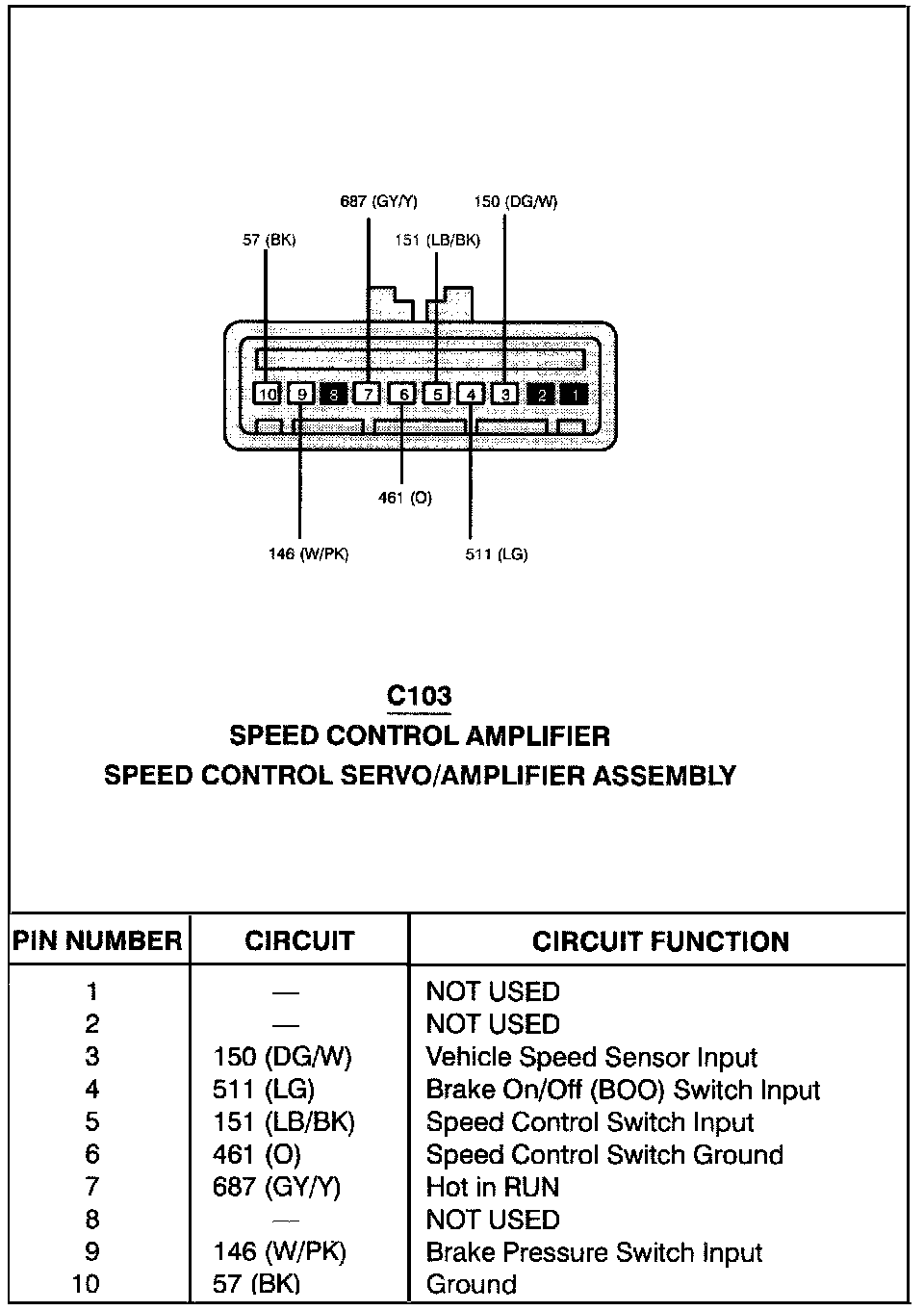 687 (GY/Y)
150 (DG/W)
57 (BK)
151 (LB/BK)

10 9 8 7 6 5 4 3 2 1

461 (O)
146 (W/PK)
511 (LG)

C103
SPEED CONTROL AMPLIFIER
SPEED CONTROL SERVO/AMPLIFIER ASSEMBLY

| PIN NUMBER | CIRCUIT | CIRCUIT FUNCTION |
|---|---|---|
| 1 | — | NOT USED |
| 2 | — | NOT USED |
| 3 | 150 (DG/W) | Vehicle Speed Sensor Input |
| 4 | 511 (LG) | Brake On/Off (BOO) Switch Input |
| 5 | 151 (LB/BK) | Speed Control Switch Input |
| 6 | 461 (O) | Speed Control Switch Ground |
| 7 | 687 (GY/Y) | Hot in RUN |
| 8 | — | NOT USED |
| 9 | 146 (W/PK) | Brake Pressure Switch Input |
| 10 | 57 (BK) | Ground |