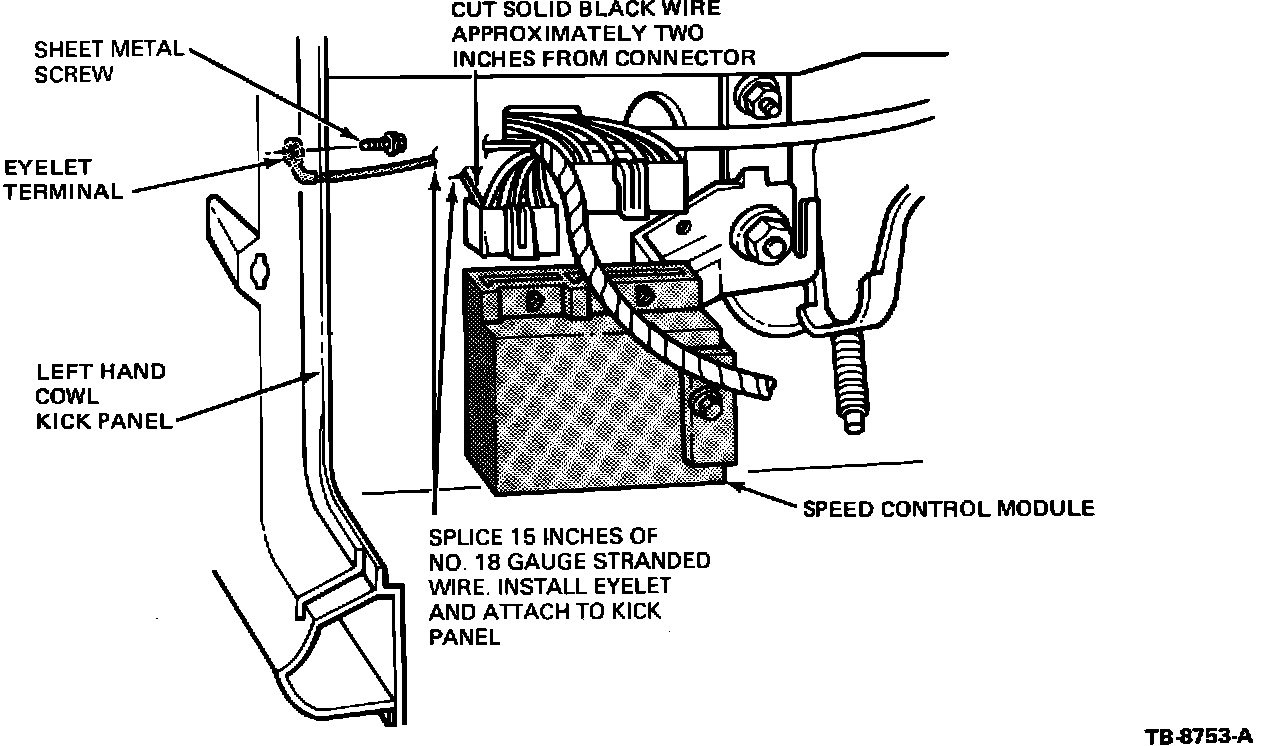 CUT SOLID BLACK WIRE APPROXIMATELY TWO INCHES FROM CONNECTOR

SHEET METAL SCREW

EYELET TERMINAL

LEFT HAND COWL KICK PANEL

SPEED CONTROL MODULE

SPLICE 15 INCHES OF NO. 18 GAUGE STRANDED WIRE. INSTALL EYELET AND ATTACH TO KICK PANEL

TB-8753-A