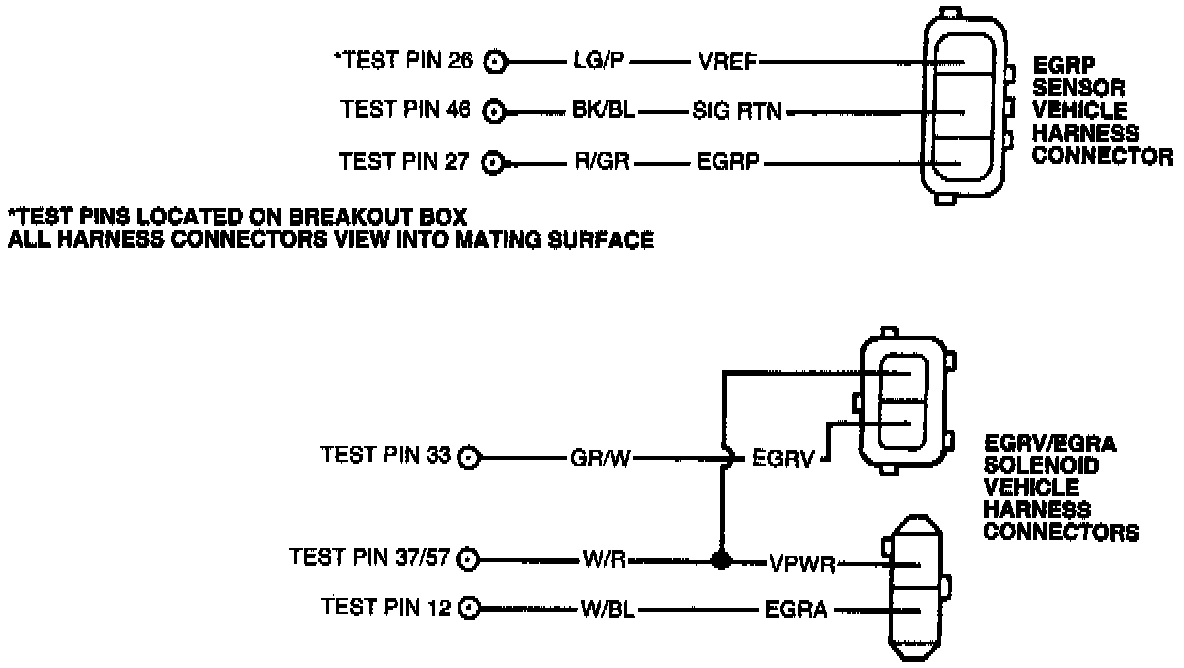 *TEST PIN 26 LG/P VREF

TEST PIN 46 BK/BL SIG RTN

TEST PIN 27 R/GR EGRP

EGRP SENSOR VEHICLE HARNESS CONNECTOR

*TEST PINS LOCATED ON BREAKOUT BOX
ALL HARNESS CONNECTORS VIEW INTO MATING SURFACE

TEST PIN 33 GR/W EGRV

TEST PIN 37/57 W/R VPWR

TEST PIN 12 W/BL EGRA

EGRV/EGRA SOLENOID VEHICLE HARNESS CONNECTORS