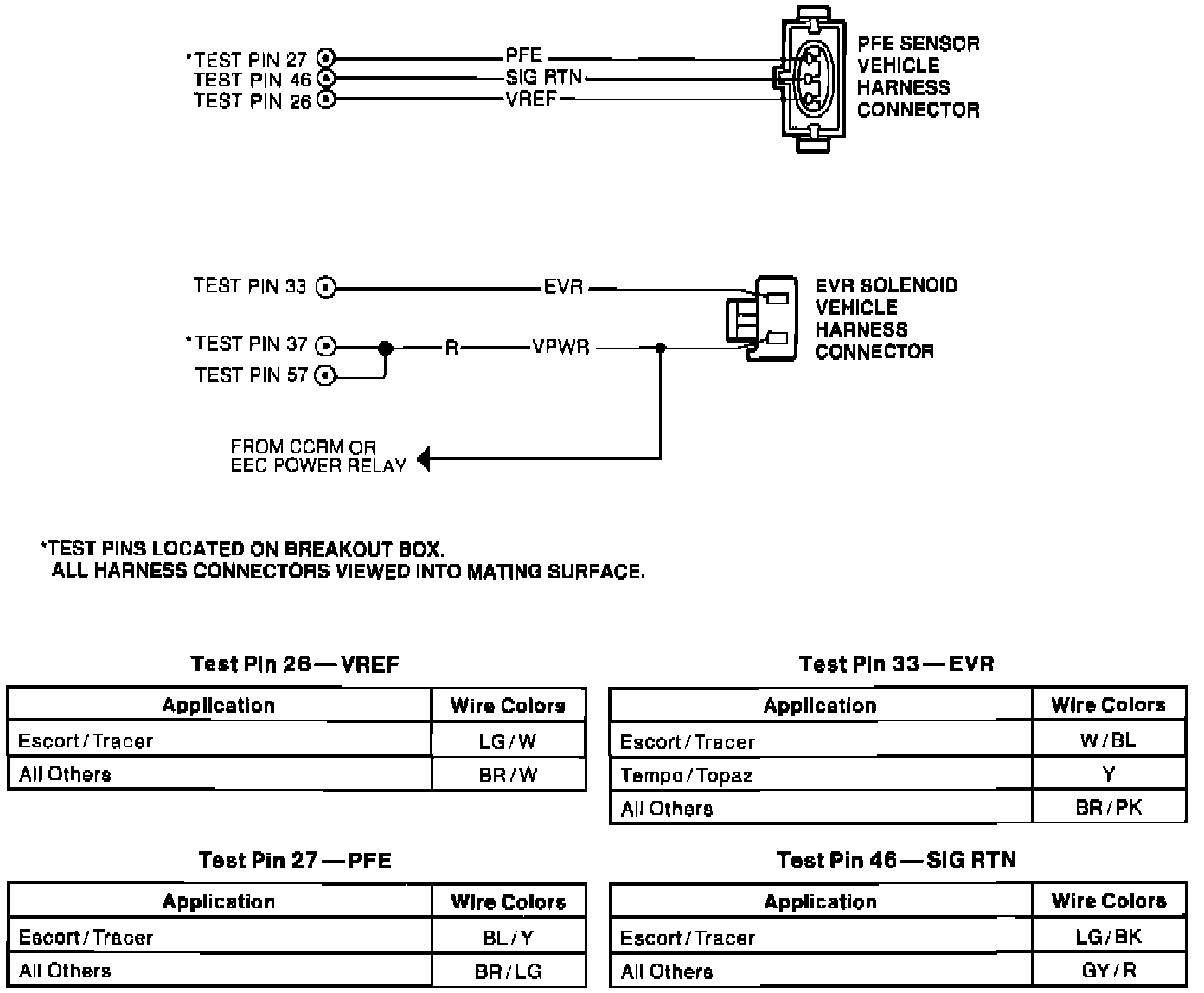 *TEST PIN 27
TEST PIN 46
TEST PIN 26
PFE
SIG RTN
VREF
PFE SENSOR VEHICLE HARNESS CONNECTOR

TEST PIN 33
*TEST PIN 37
TEST PIN 57
EVR
R
VPWR
EVR SOLENOID VEHICLE HARNESS CONNECTOR
FROM CCRM OR EEC POWER RELAY

*TEST PINS LOCATED ON BREAKOUT BOX.
ALL HARNESS CONNECTORS VIEWED INTO MATING SURFACE.

Test Pin 26 — VREF

| Application | Wire Colors |
|---|---|
| Escort/Tracer | LG/W |
| All Others | BR/W |

Test Pin 27 — PFE

| Application | Wire Colors |
|---|---|
| Escort/Tracer | BL/Y |
| All Others | BR/LG |

Test Pin 33 — EVR

| Application | Wire Colors |
|---|---|
| Escort/Tracer | W/BL |
| Tempo/Topaz | Y |
| All Others | BR/PK |

Test Pin 46 — SIG RTN

| Application | Wire Colors |
|---|---|
| Escort/Tracer | LG/BK |
| All Others | GY/R |