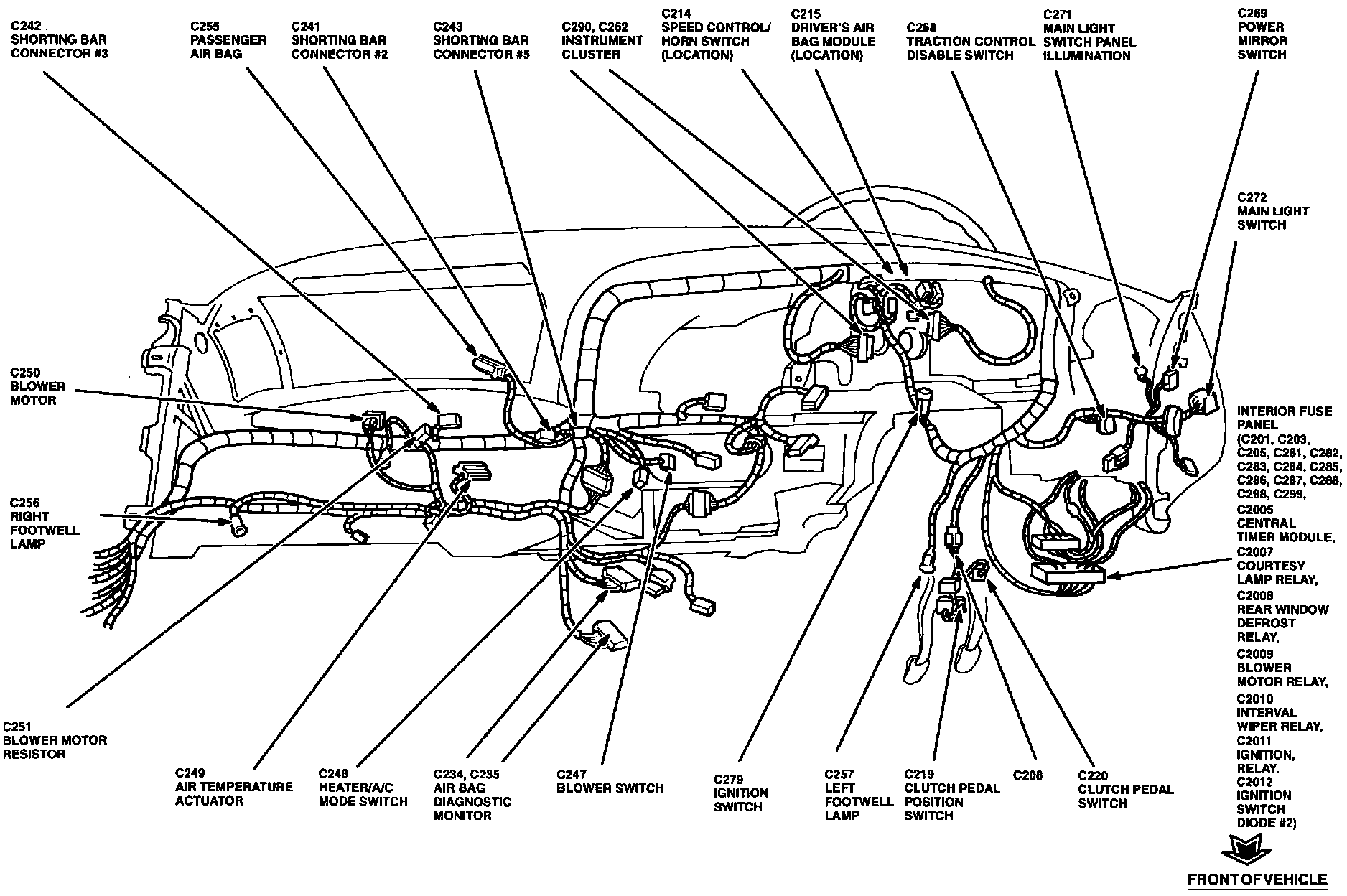 C242
SHORTING BAR
CONNECTOR #3

C255
PASSENGER
AIR BAG

C241
SHORTING BAR
CONNECTOR #2

C243
SHORTING BAR
CONNECTOR #5

C290, C262
INSTRUMENT
CLUSTER

C214
SPEED CONTROL/
HORN SWITCH
(LOCATION)

C215
DRIVER'S AIR
BAG MODULE
(LOCATION)

C268
TRACTION CONTROL
DISABLE SWITCH

C271
MAIN LIGHT
SWITCH PANEL
ILLUMINATION

C269
POWER
MIRROR
SWITCH

C272
MAIN LIGHT
SWITCH

C250
BLOWER
MOTOR

C256
RIGHT
FOOTWELL
LAMP

INTERIOR FUSE
PANEL
(C201, C203,
C205, C281, C282,
C283, C284, C285,
C286, C287, C288,
C298, C299,
C2005
CENTRAL
TIMER MODULE,
C2007
COURTESY
LAMP RELAY,
C2008
REAR WINDOW
DEFROST
RELAY,
C2009
BLOWER
MOTOR RELAY,
C2010
INTERVAL
WIPER RELAY,
C2011
IGNITION,
RELAY.
C2012
IGNITION
SWITCH
DIODE #2)

C251
BLOWER MOTOR
RESISTOR

C249
AIR TEMPERATURE
ACTUATOR

C248
HEATER/A/C
MODE SWITCH

C234, C235
AIR BAG
DIAGNOSTIC
MONITOR

C247
BLOWER SWITCH

C279
IGNITION
SWITCH

C257
LEFT
FOOTWELL
LAMP

C219
CLUTCH PEDAL
POSITION
SWITCH

C208

C220
CLUTCH PEDAL
SWITCH

FRONT OF VEHICLE