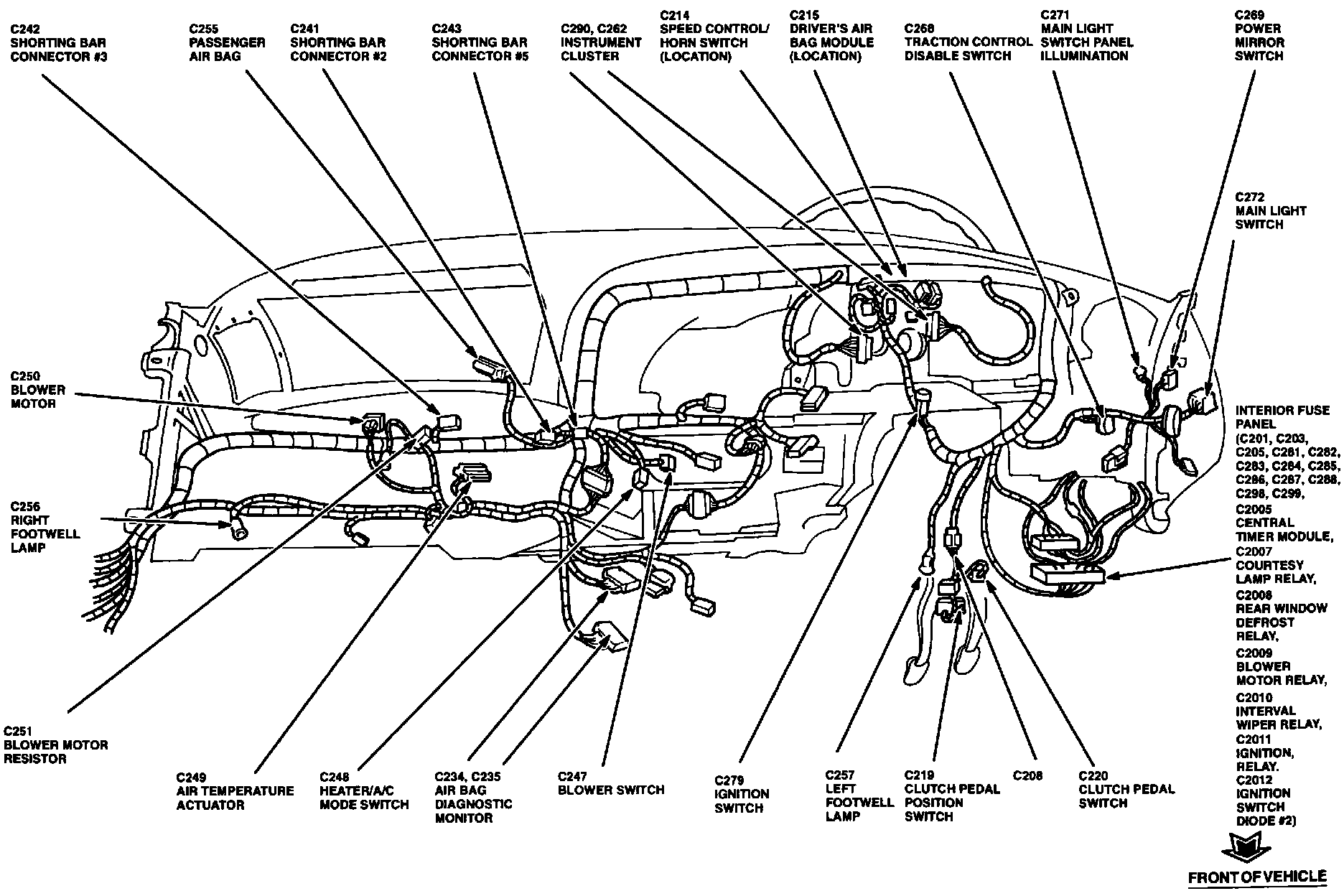 C242
SHORTING BAR
CONNECTOR #3

C255
PASSENGER
AIR BAG

C241
SHORTING BAR
CONNECTOR #2

C243
SHORTING BAR
CONNECTOR #5

C290, C262
INSTRUMENT
CLUSTER

C214
SPEED CONTROL/
HORN SWITCH
(LOCATION)

C215
DRIVER'S AIR
BAG MODULE
(LOCATION)

C268
TRACTION CONTROL
DISABLE SWITCH

C271
MAIN LIGHT
SWITCH PANEL
ILLUMINATION

C269
POWER
MIRROR
SWITCH

C272
MAIN LIGHT
SWITCH

C250
BLOWER
MOTOR

C256
RIGHT
FOOTWELL
LAMP

INTERIOR FUSE
PANEL
(C201, C203,
C205, C281, C282,
C283, C284, C285,
C286, C287, C288,
C298, C299,
C2005
CENTRAL
TIMER MODULE,
C2007
COURTESY
LAMP RELAY,
C2008
REAR WINDOW
DEFROST
RELAY,
C2009
BLOWER
MOTOR RELAY,
C2010
INTERVAL
WIPER RELAY,
C2011
IGNITION,
RELAY.
C2012
IGNITION
SWITCH
DIODE #2)

C251
BLOWER MOTOR
RESISTOR

C249
AIR TEMPERATURE
ACTUATOR

C248
HEATER/A/C
MODE SWITCH

C234, C235
AIR BAG
DIAGNOSTIC
MONITOR

C247
BLOWER SWITCH

C279
IGNITION
SWITCH

C257
LEFT
FOOTWELL
LAMP

C219
CLUTCH PEDAL
POSITION
SWITCH

C208

C220
CLUTCH PEDAL
SWITCH

FRONT OF VEHICLE