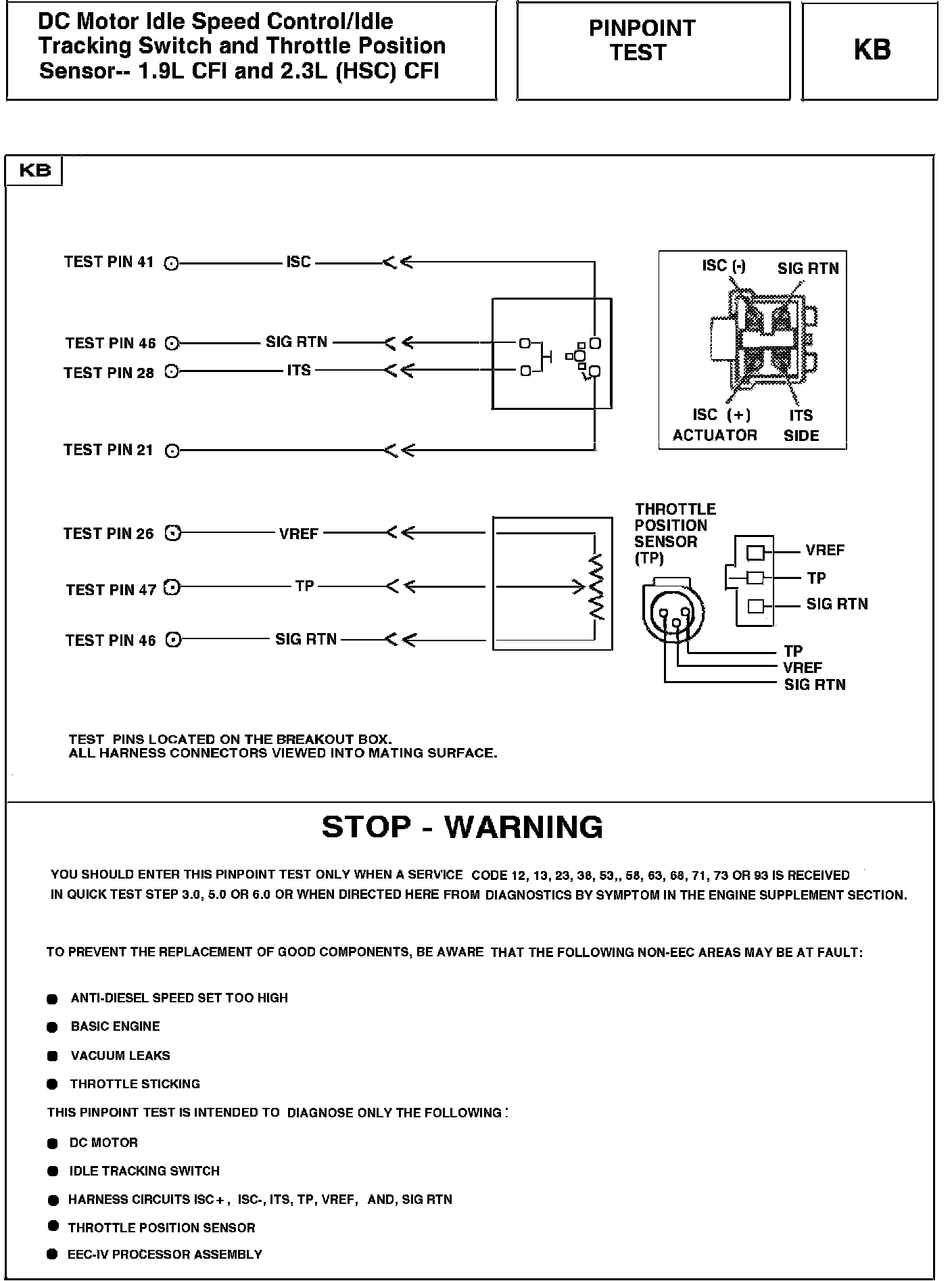 DC Motor Idle Speed Control/Idle Tracking Switch and Throttle Position Sensor-- 1.9L CFI and 2.3L (HSC) CFI

PINPOINT TEST

KB

KB

TEST PIN 41 ISC
TEST PIN 46 SIG RTN
TEST PIN 28 ITS
TEST PIN 21

ISC (-) SIG RTN
ISC (+) ITS
ACTUATOR SIDE

TEST PIN 26 VREF
TEST PIN 47 TP
TEST PIN 46 SIG RTN

THROTTLE POSITION SENSOR (TP)

VREF
TP
SIG RTN

TP
VREF
SIG RTN

TEST PINS LOCATED ON THE BREAKOUT BOX.
ALL HARNESS CONNECTORS VIEWED INTO MATING SURFACE.

STOP - WARNING

YOU SHOULD ENTER THIS PINPOINT TEST ONLY WHEN A SERVICE CODE 12, 13, 23, 38, 53,, 58, 63, 68, 71, 73 OR 93 IS RECEIVED IN QUICK TEST STEP 3.0, 5.0 OR 6.0 OR WHEN DIRECTED HERE FROM DIAGNOSTICS BY SYMPTOM IN THE ENGINE SUPPLEMENT SECTION.

TO PREVENT THE REPLACEMENT OF GOOD COMPONENTS, BE AWARE THAT THE FOLLOWING NON-EEC AREAS MAY BE AT FAULT:

● ANTI-DIESEL SPEED SET TOO HIGH
● BASIC ENGINE
● VACUUM LEAKS
● THROTTLE STICKING

THIS PINPOINT TEST IS INTENDED TO DIAGNOSE ONLY THE FOLLOWING :

● DC MOTOR
● IDLE TRACKING SWITCH
● HARNESS CIRCUITS ISC+, ISC-, ITS, TP, VREF, AND, SIG RTN
● THROTTLE POSITION SENSOR
● EEC-IV PROCESSOR ASSEMBLY