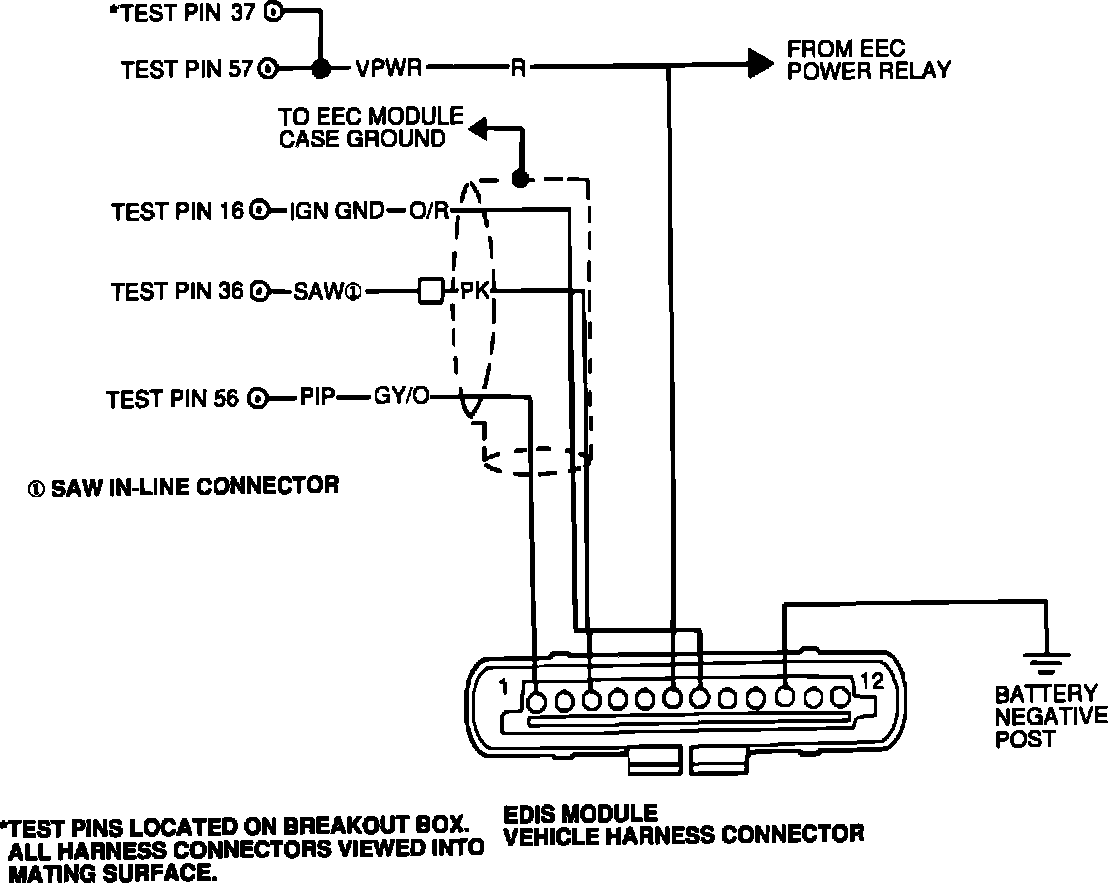 *TEST PIN 37
TEST PIN 57
VPWR
R
FROM EEC POWER RELAY
TO EEC MODULE CASE GROUND
TEST PIN 16
IGN GND
O/R
TEST PIN 36
SAW①
PK
TEST PIN 56
PIP
GY/O
① SAW IN-LINE CONNECTOR
1
12
BATTERY NEGATIVE POST
*TEST PINS LOCATED ON BREAKOUT BOX. ALL HARNESS CONNECTORS VIEWED INTO MATING SURFACE.
EDIS MODULE VEHICLE HARNESS CONNECTOR