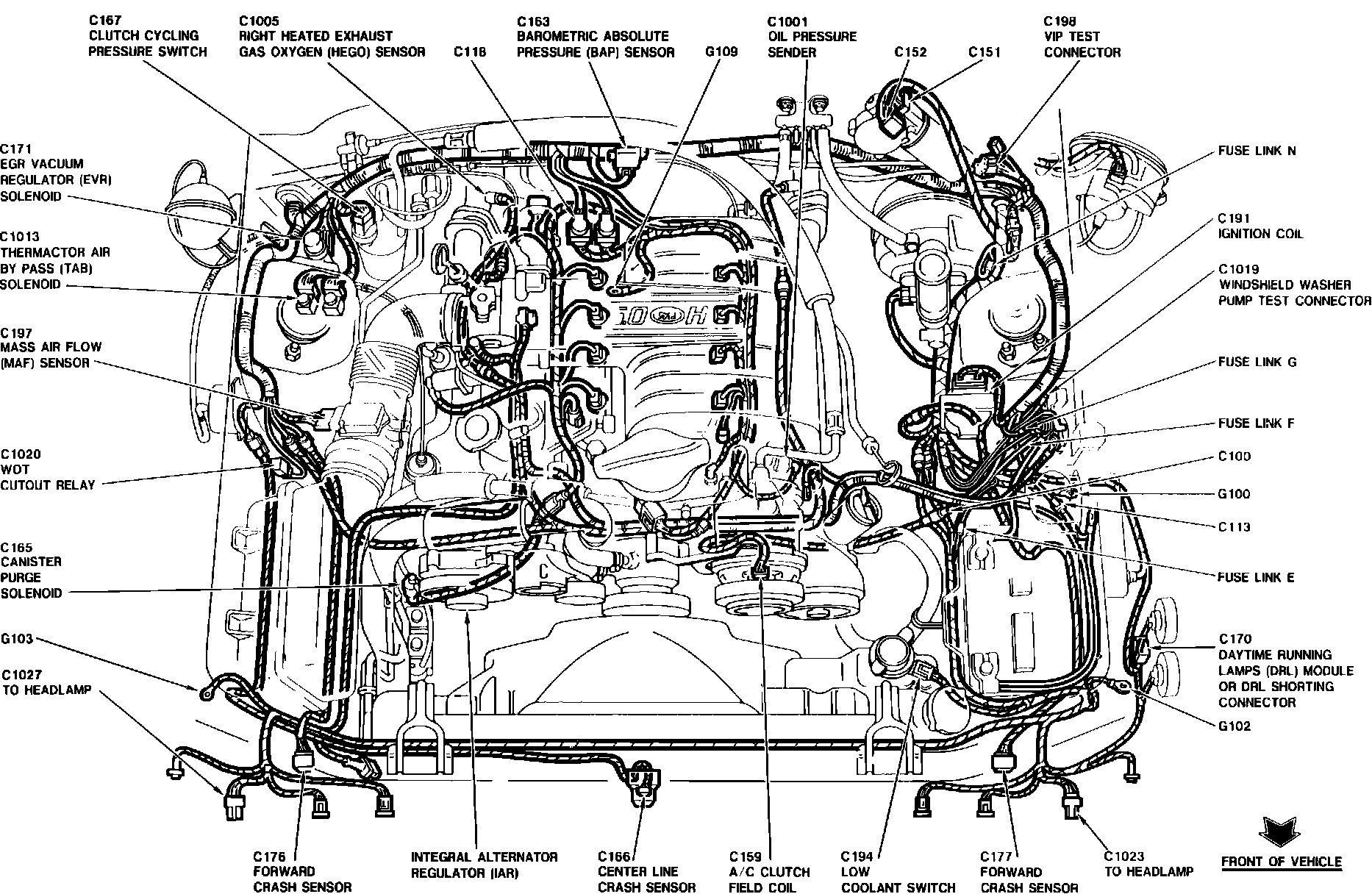 C167
CLUTCH CYCLING
PRESSURE SWITCH

C1005
RIGHT HEATED EXHAUST
GAS OXYGEN (HEGO) SENSOR

C118

C163
BAROMETRIC ABSOLUTE
PRESSURE (BAP) SENSOR

G109

C1001
OIL PRESSURE
SENDER

C152

C151

C198
VIP TEST
CONNECTOR

C171
EGR VACUUM
REGULATOR (EVR)
SOLENOID

C1013
THERMACTOR AIR
BY PASS (TAB)
SOLENOID

C197
MASS AIR FLOW
(MAF) SENSOR

C1020
WOT
CUTOUT RELAY

C165
CANISTER
PURGE
SOLENOID

G103

C1027
TO HEADLAMP

FUSE LINK N

C191
IGNITION COIL

C1019
WINDSHIELD WASHER
PUMP TEST CONNECTOR

FUSE LINK G

FUSE LINK F

C100

G100

C113

FUSE LINK E

C170
DAYTIME RUNNING
LAMPS (DRL) MODULE
OR DRL SHORTING
CONNECTOR

G102

C176
FORWARD
CRASH SENSOR

INTEGRAL ALTERNATOR
REGULATOR (IAR)

C166
CENTER LINE
CRASH SENSOR

C159
A/C CLUTCH
FIELD COIL

C194
LOW
COOLANT SWITCH

C177
FORWARD
CRASH SENSOR

C1023
TO HEADLAMP

FRONT OF VEHICLE