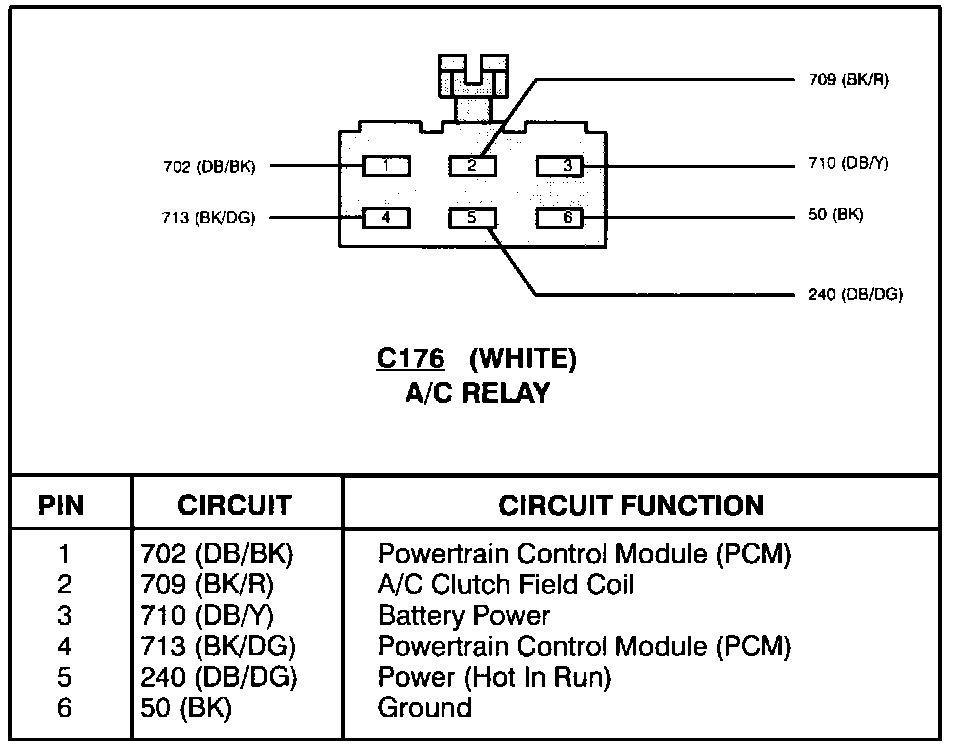 709 (BK/R)

702 (DB/BK)

1

2

3

710 (DB/Y)

713 (BK/DG)

4

5

6

50 (BK)

240 (DB/DG)

C176 (WHITE)
A/C RELAY

| PIN | CIRCUIT | CIRCUIT FUNCTION |
|---|---|---|
| 1 | 702 (DB/BK) | Powertrain Control Module (PCM) |
| 2 | 709 (BK/R) | A/C Clutch Field Coil |
| 3 | 710 (DB/Y) | Battery Power |
| 4 | 713 (BK/DG) | Powertrain Control Module (PCM) |
| 5 | 240 (DB/DG) | Power (Hot In Run) |
| 6 | 50 (BK) | Ground |