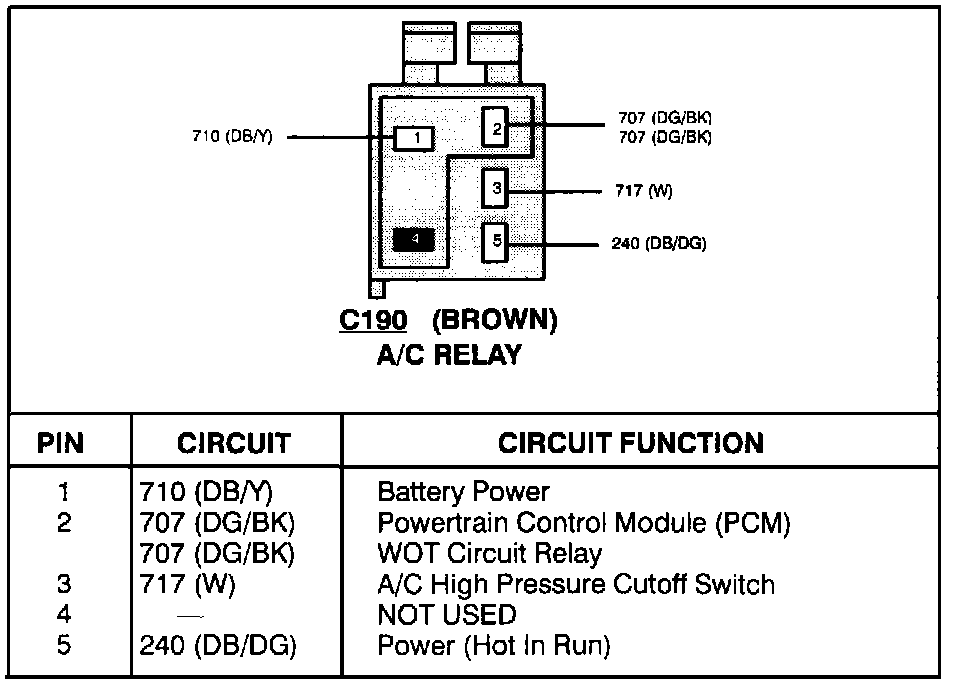 710 (DB/Y)

1

2

707 (DG/BK)
707 (DG/BK)

3

717 (W)

4

5

240 (DB/DG)

C190 (BROWN)
A/C RELAY

| PIN | CIRCUIT | CIRCUIT FUNCTION |
|---|---|---|
| 1 | 710 (DB/Y) | Battery Power |
| 2 | 707 (DG/BK) | Powertrain Control Module (PCM) |
| | 707 (DG/BK) | WOT Circuit Relay |
| 3 | 717 (W) | A/C High Pressure Cutoff Switch |
| 4 | — | NOT USED |
| 5 | 240 (DB/DG) | Power (Hot In Run) |