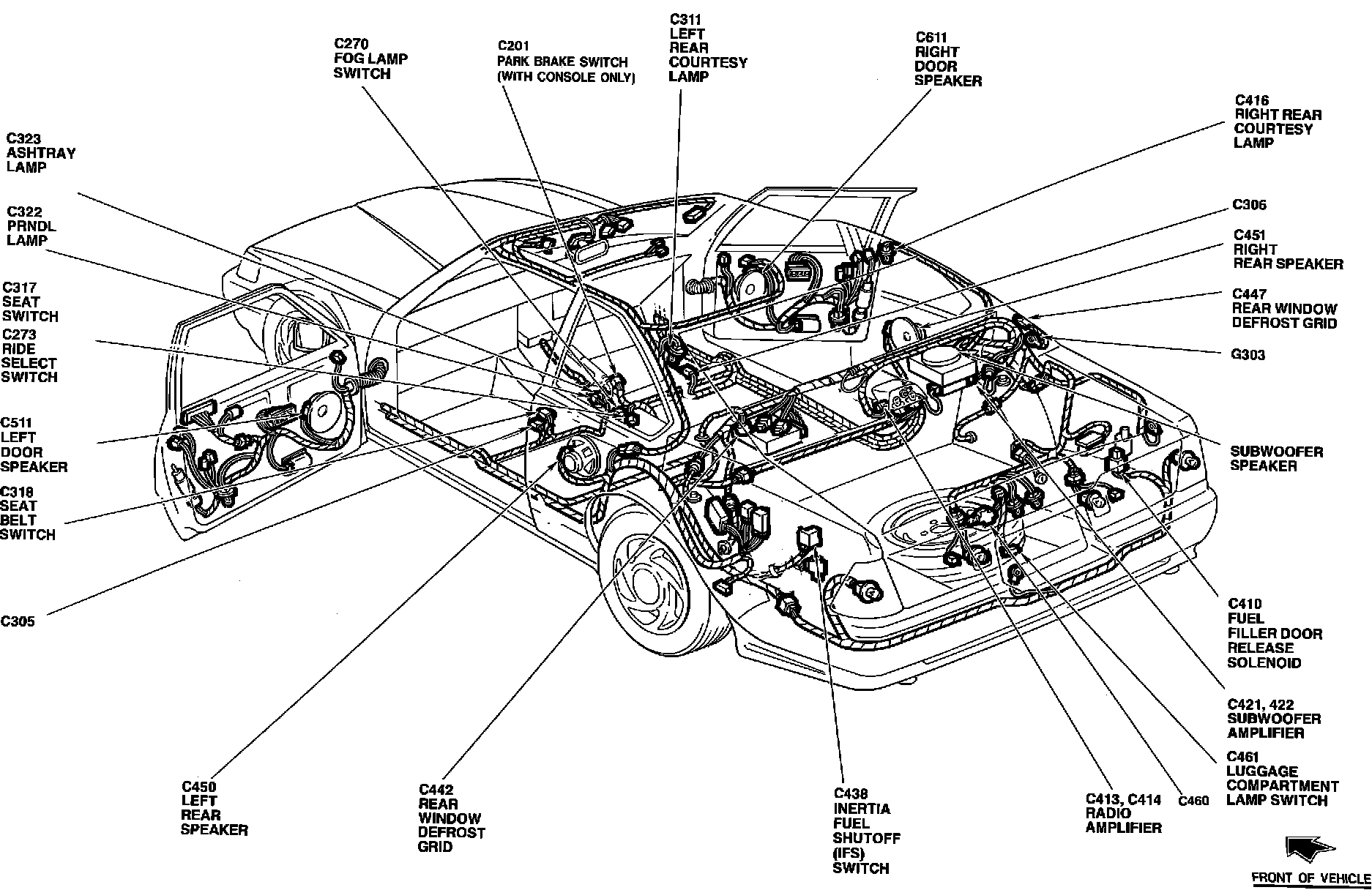 C270
FOG LAMP
SWITCH

C201
PARK BRAKE SWITCH
(WITH CONSOLE ONLY)

C311
LEFT
REAR
COURTESY
LAMP

C611
RIGHT
DOOR
SPEAKER

C416
RIGHT REAR
COURTESY
LAMP

C323
ASHTRAY
LAMP

C322
PRNDL
LAMP

C317
SEAT
SWITCH

C273
RIDE
SELECT
SWITCH

C511
LEFT
DOOR
SPEAKER

C318
SEAT
BELT
SWITCH

C305

C306

C451
RIGHT
REAR SPEAKER

C447
REAR WINDOW
DEFROST GRID

G303

SUBWOOFER
SPEAKER

C410
FUEL
FILLER DOOR
RELEASE
SOLENOID

C421, 422
SUBWOOFER
AMPLIFIER

C461
LUGGAGE
COMPARTMENT
LAMP SWITCH

C450
LEFT
REAR
SPEAKER

C442
REAR
WINDOW
DEFROST
GRID

C438
INERTIA
FUEL
SHUTOFF
(IFS)
SWITCH

C413, C414
RADIO
AMPLIFIER

C460

FRONT OF VEHICLE