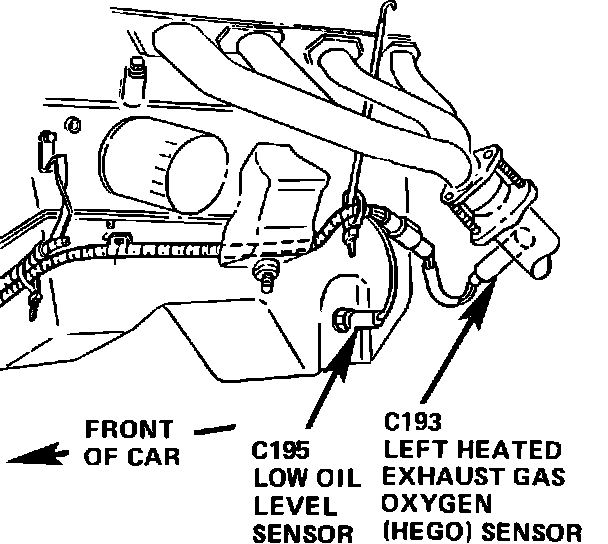 FRONT OF CAR

C195
LOW OIL
LEVEL
SENSOR

C193
LEFT HEATED
EXHAUST GAS
OXYGEN
(HEGO) SENSOR