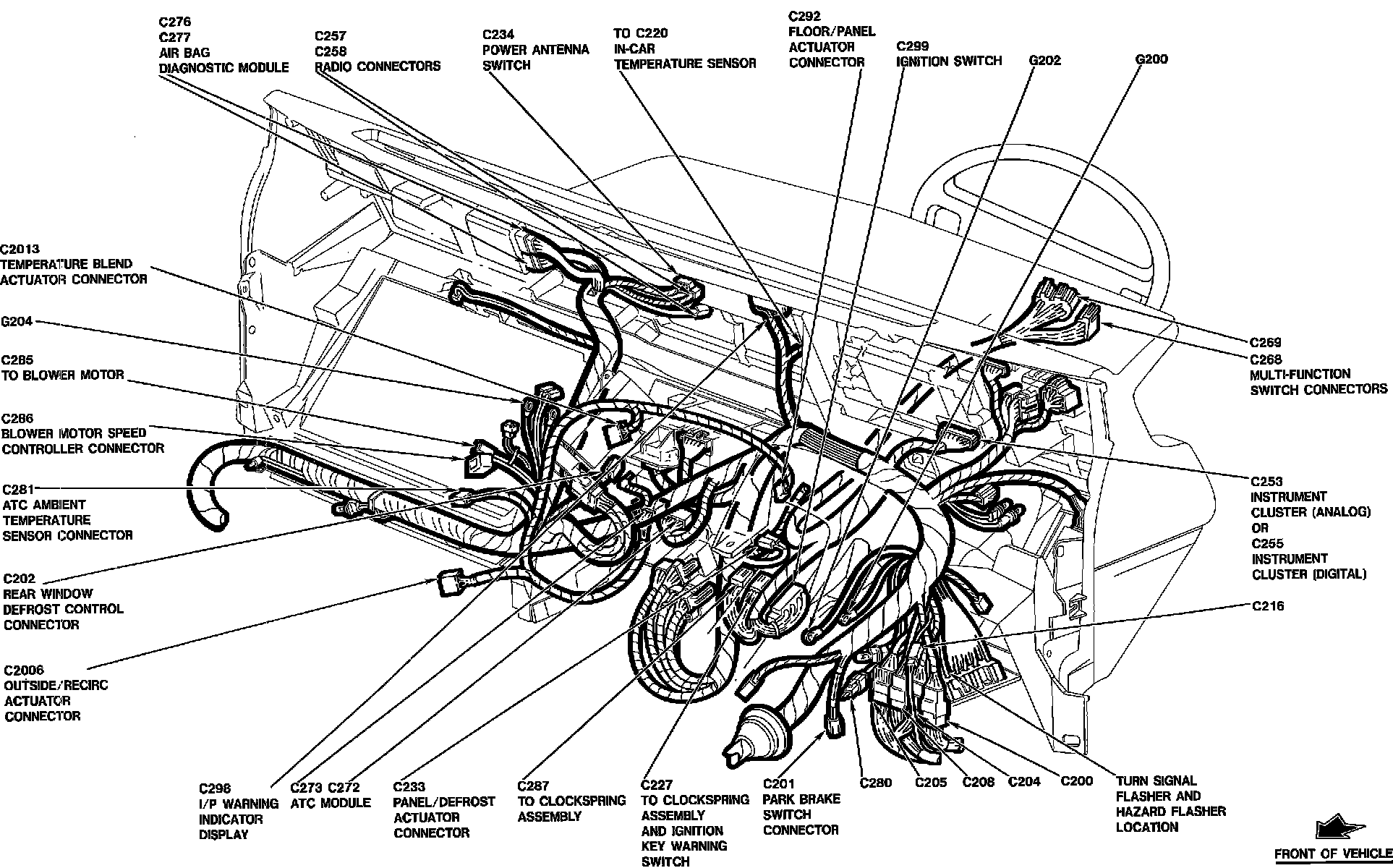 C276
C277
AIR BAG
DIAGNOSTIC MODULE

C257
C258
RADIO CONNECTORS

C234
POWER ANTENNA
SWITCH

TO C220
IN-CAR
TEMPERATURE SENSOR

C292
FLOOR/PANEL
ACTUATOR
CONNECTOR

C299
IGNITION SWITCH

G202

G200

C2013
TEMPERATURE BLEND
ACTUATOR CONNECTOR

G204

C285
TO BLOWER MOTOR

C286
BLOWER MOTOR SPEED
CONTROLLER CONNECTOR

C281
ATC AMBIENT
TEMPERATURE
SENSOR CONNECTOR

C202
REAR WINDOW
DEFROST CONTROL
CONNECTOR

C2006
OUTSIDE/RECIRC
ACTUATOR
CONNECTOR

C269
C268
MULTI-FUNCTION
SWITCH CONNECTORS

C253
INSTRUMENT
CLUSTER (ANALOG)
OR
C255
INSTRUMENT
CLUSTER (DIGITAL)

C216

C298
I/P WARNING
INDICATOR
DISPLAY

C273 C272
ATC MODULE

C233
PANEL/DEFROST
ACTUATOR
CONNECTOR

C287
TO CLOCKSPRING
ASSEMBLY

C227
TO CLOCKSPRING
ASSEMBLY
AND IGNITION
KEY WARNING
SWITCH

C201
PARK BRAKE
SWITCH
CONNECTOR

C280

C205

C208

C204

C200

TURN SIGNAL
FLASHER AND
HAZARD FLASHER
LOCATION

FRONT OF VEHICLE