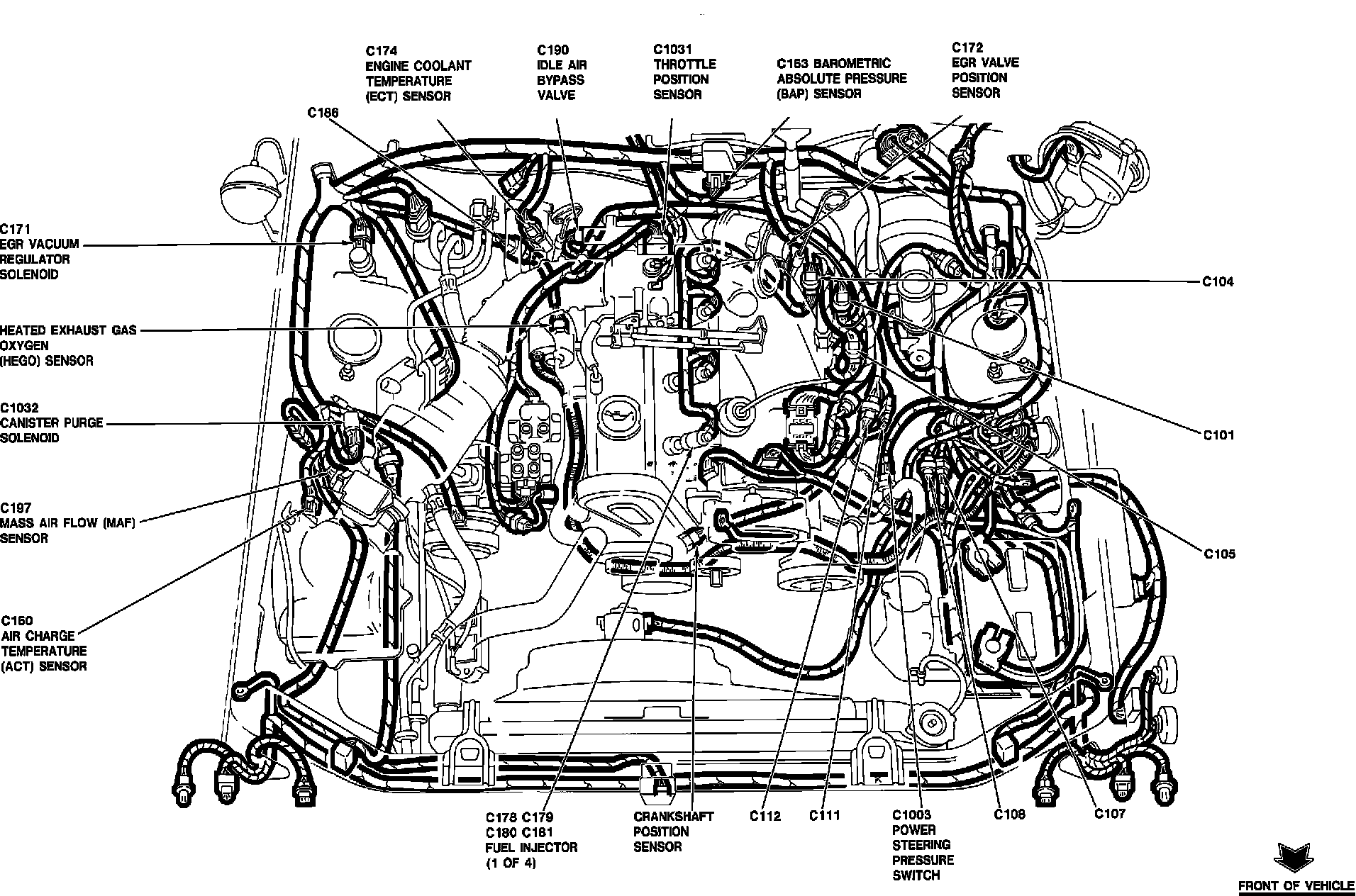 C174
ENGINE COOLANT
TEMPERATURE
(ECT) SENSOR

C190
IDLE AIR
BYPASS
VALVE

C1031
THROTTLE
POSITION
SENSOR

C153 BAROMETRIC
ABSOLUTE PRESSURE
(BAP) SENSOR

C172
EGR VALVE
POSITION
SENSOR

C186

C171
EGR VACUUM
REGULATOR
SOLENOID

HEATED EXHAUST GAS
OXYGEN
(HEGO) SENSOR

C1032
CANISTER PURGE
SOLENOID

C197
MASS AIR FLOW (MAF)
SENSOR

C160
AIR CHARGE
TEMPERATURE
(ACT) SENSOR

C104

C101

C105

C178 C179
C180 C181
FUEL INJECTOR
(1 OF 4)

CRANKSHAFT
POSITION
SENSOR

C112

C111

C1003
POWER
STEERING
PRESSURE
SWITCH

C108

C107

FRONT OF VEHICLE