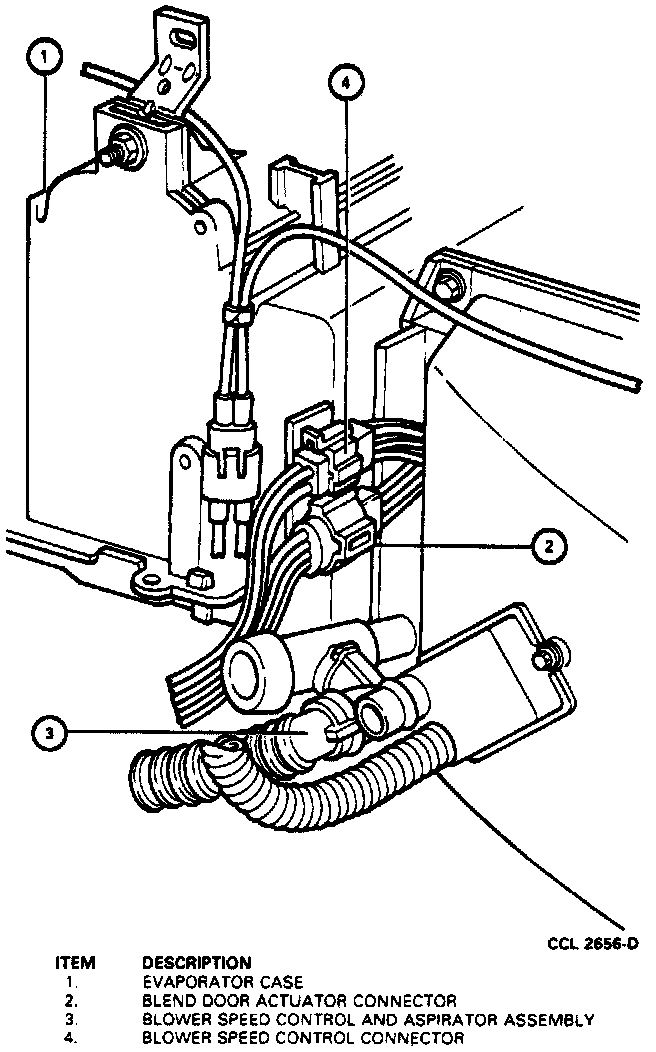 1

4

2

3

CCL 2656-D

| ITEM | DESCRIPTION |
|---|---|
| 1. | EVAPORATOR CASE |
| 2. | BLEND DOOR ACTUATOR CONNECTOR |
| 3. | BLOWER SPEED CONTROL AND ASPIRATOR ASSEMBLY |
| 4. | BLOWER SPEED CONTROL CONNECTOR |