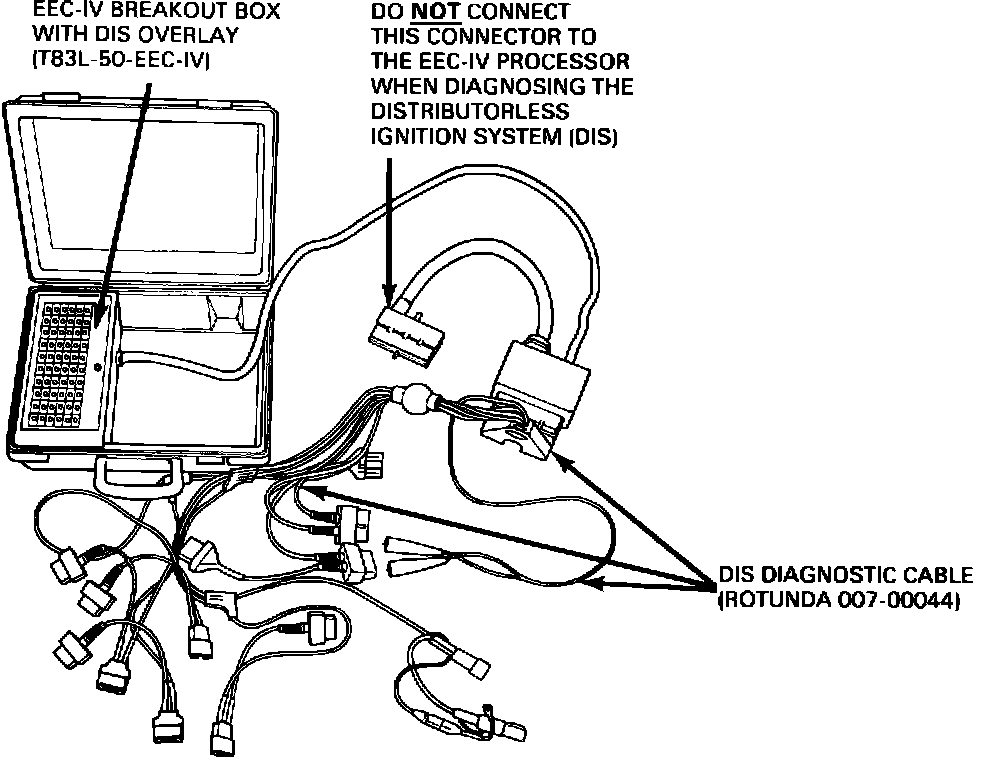 EEC-IV BREAKOUT BOX WITH DIS OVERLAY (T83L-50-EEC-IV)

DO NOT CONNECT THIS CONNECTOR TO THE EEC-IV PROCESSOR WHEN DIAGNOSING THE DISTRIBUTORLESS IGNITION SYSTEM (DIS)

DIS DIAGNOSTIC CABLE (ROTUNDA 007-00044)