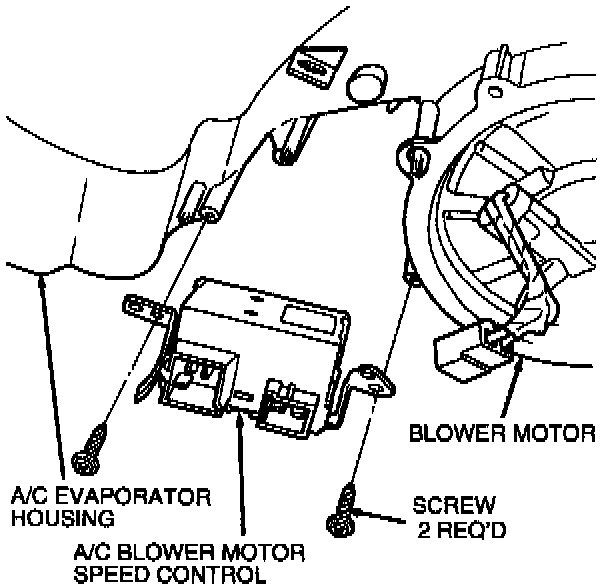 BLOWER MOTOR

A/C EVAPORATOR
HOUSING

SCREW
2 REQ'D

A/C BLOWER MOTOR
SPEED CONTROL