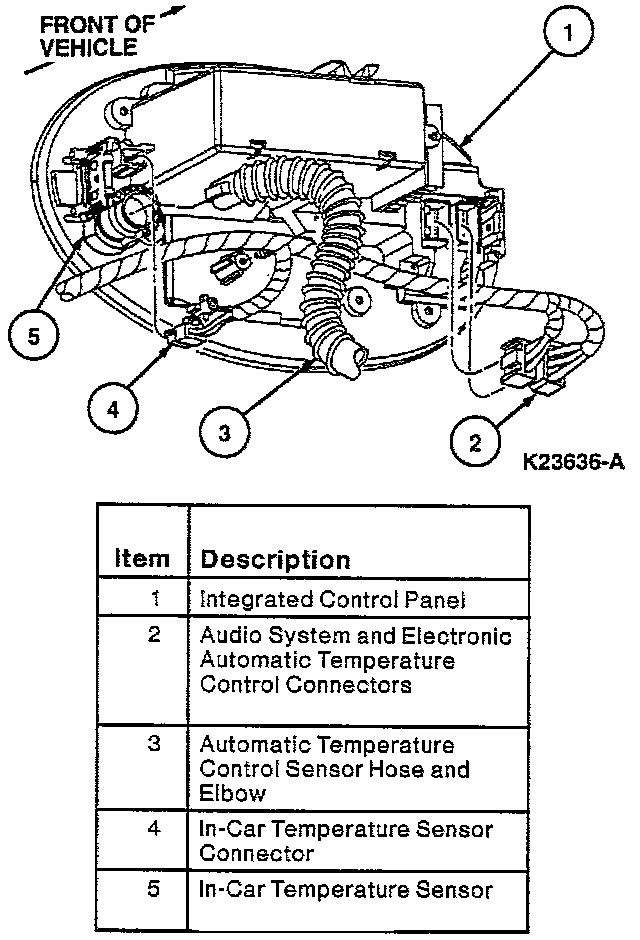 FRONT OF VEHICLE

1

5

4

3

2

K23636-A

| Item | Description |
|---|---|
| 1 | Integrated Control Panel |
| 2 | Audio System and Electronic Automatic Temperature Control Connectors |
| 3 | Automatic Temperature Control Sensor Hose and Elbow |
| 4 | In-Car Temperature Sensor Connector |
| 5 | In-Car Temperature Sensor |