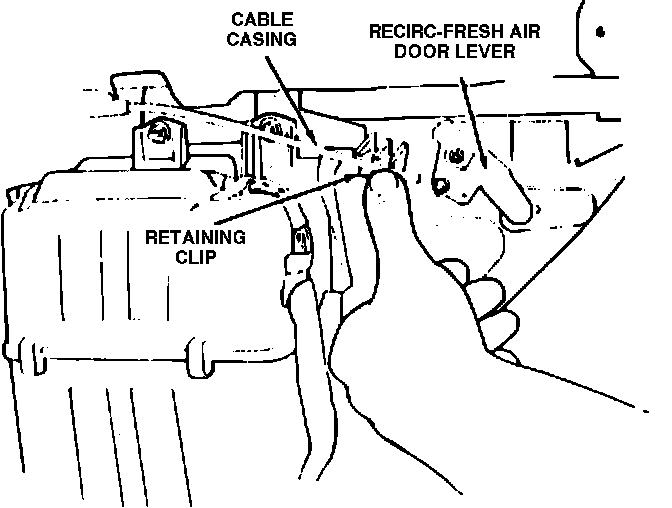 CABLE CASING

RECIRC-FRESH AIR DOOR LEVER

RETAINING CLIP