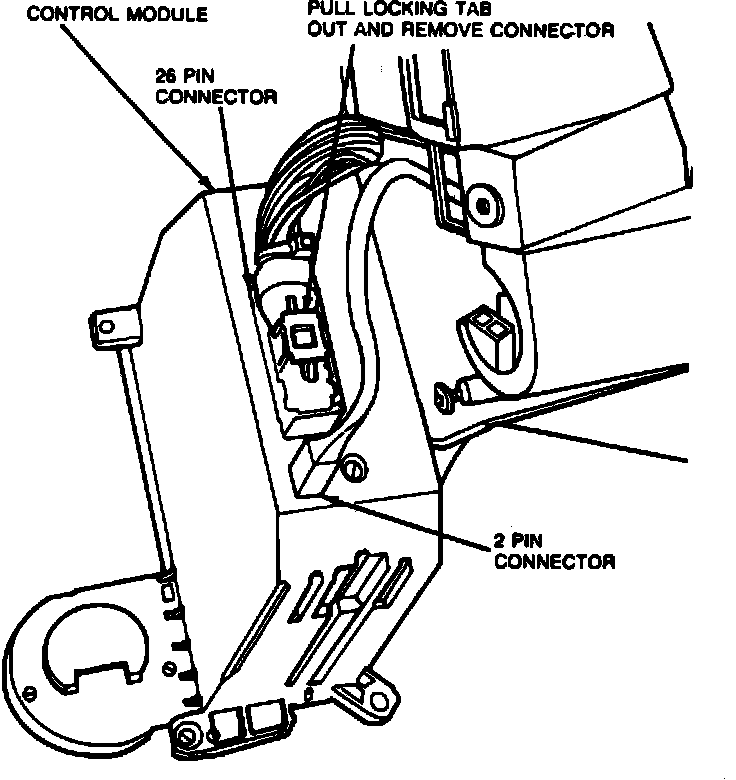 CONTROL MODULE

PULL LOCKING TAB OUT AND REMOVE CONNECTOR

26 PIN CONNECTOR

2 PIN CONNECTOR