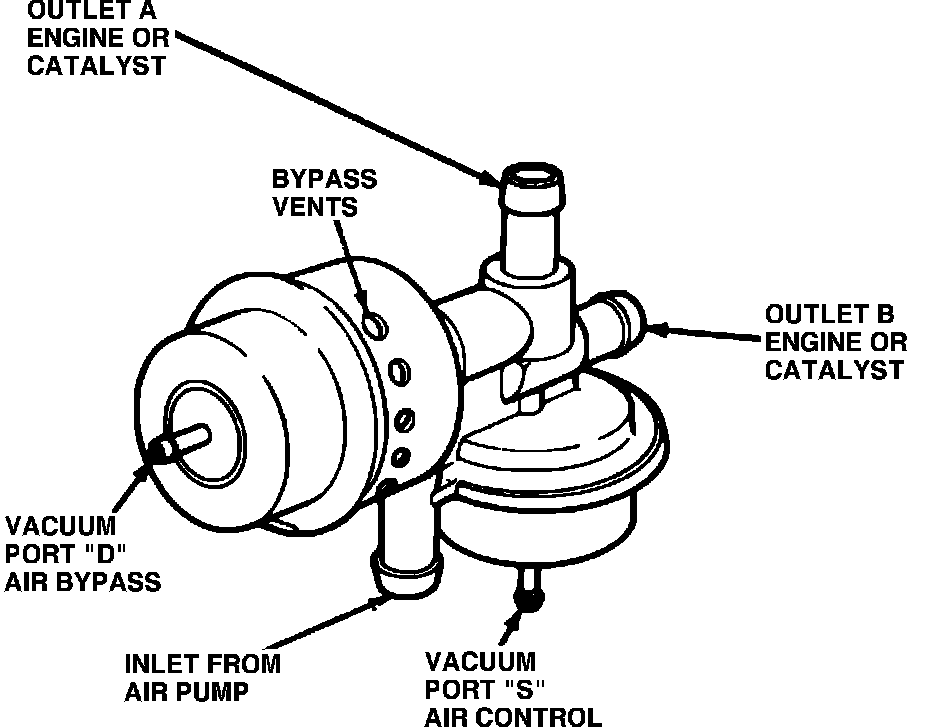 OUTLET A
ENGINE OR
CATALYST

BYPASS
VENTS

OUTLET B
ENGINE OR
CATALYST

VACUUM
PORT "D"
AIR BYPASS

INLET FROM
AIR PUMP

VACUUM
PORT "S"
AIR CONTROL