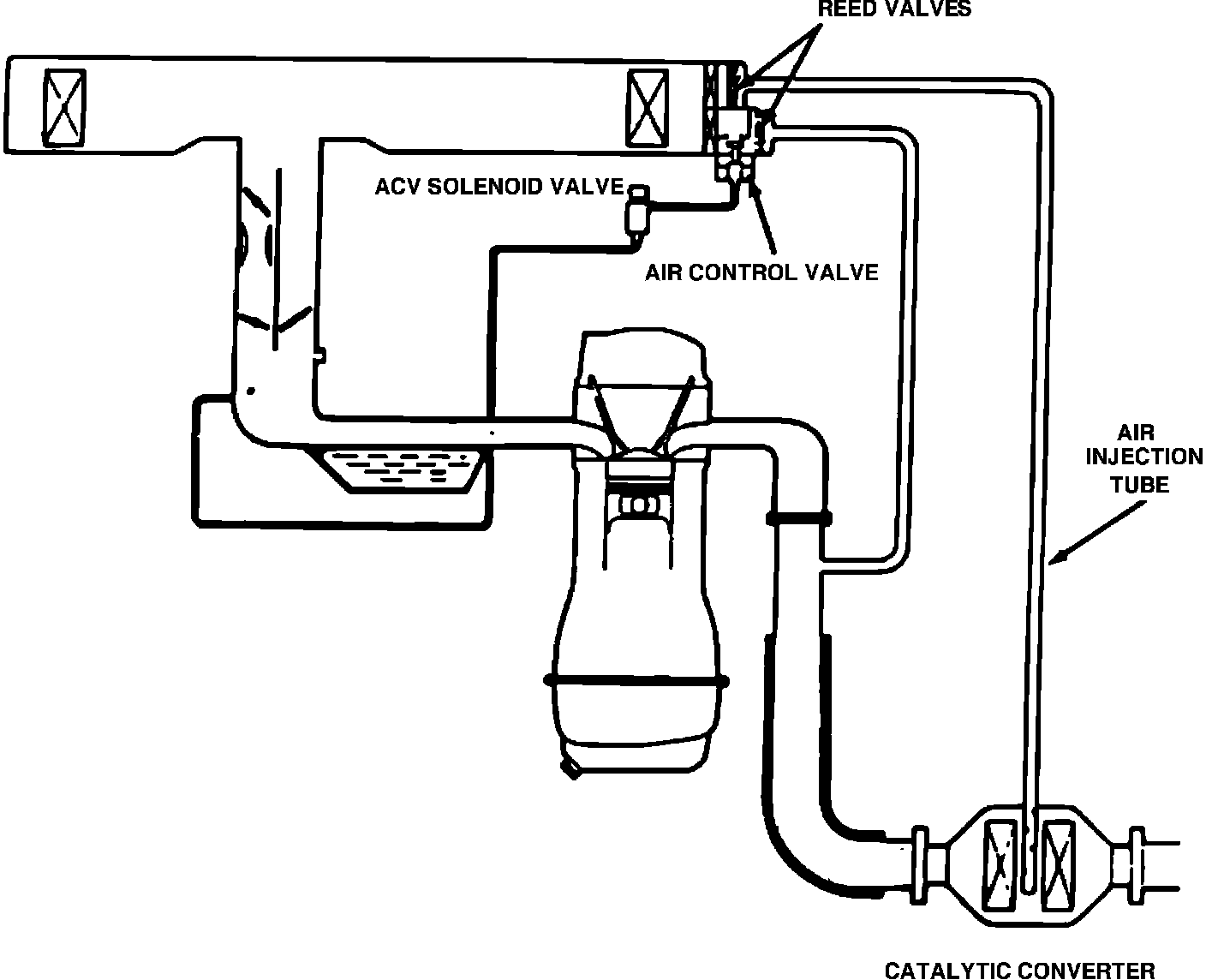 REED VALVES

ACV SOLENOID VALVE

AIR CONTROL VALVE

AIR INJECTION TUBE

CATALYTIC CONVERTER