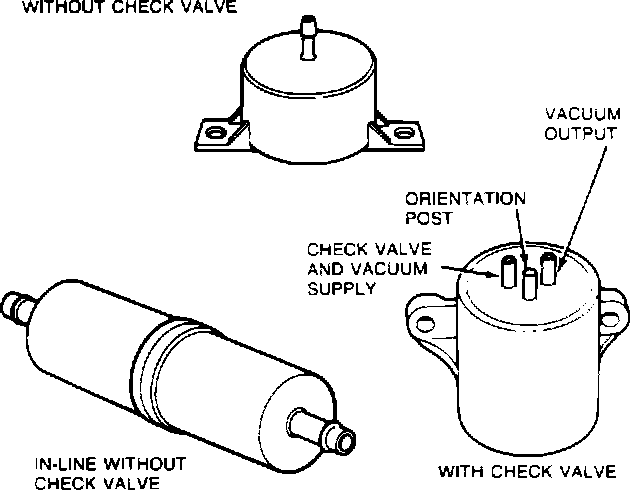 WITHOUT CHECK VALVE

VACUUM OUTPUT

ORIENTATION POST

CHECK VALVE AND VACUUM SUPPLY

IN-LINE WITHOUT CHECK VALVE

WITH CHECK VALVE