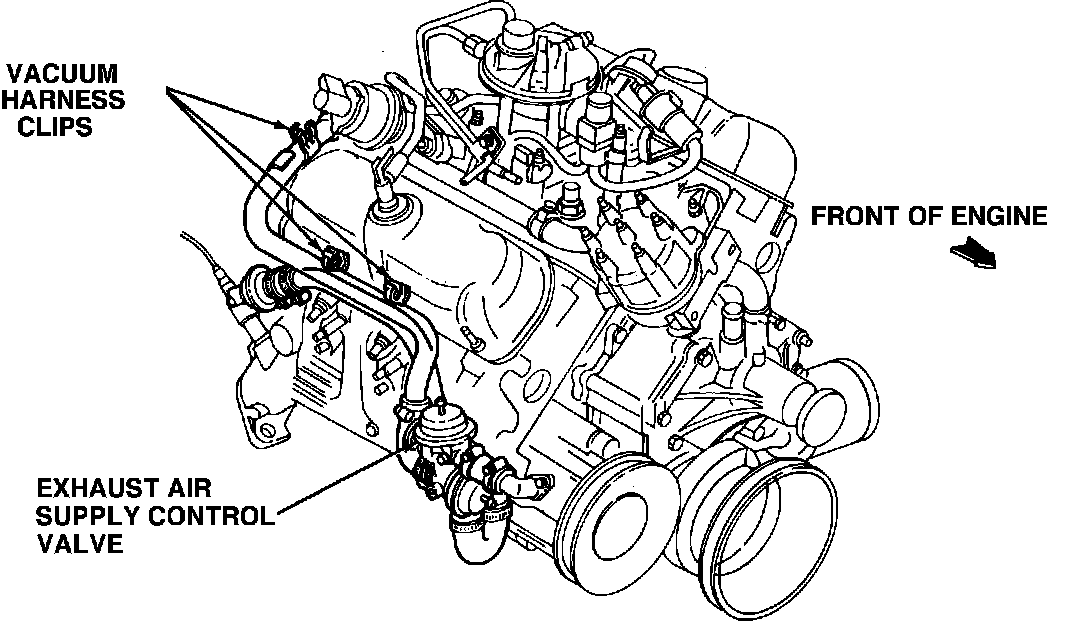 VACUUM HARNESS CLIPS

FRONT OF ENGINE

EXHAUST AIR SUPPLY CONTROL VALVE