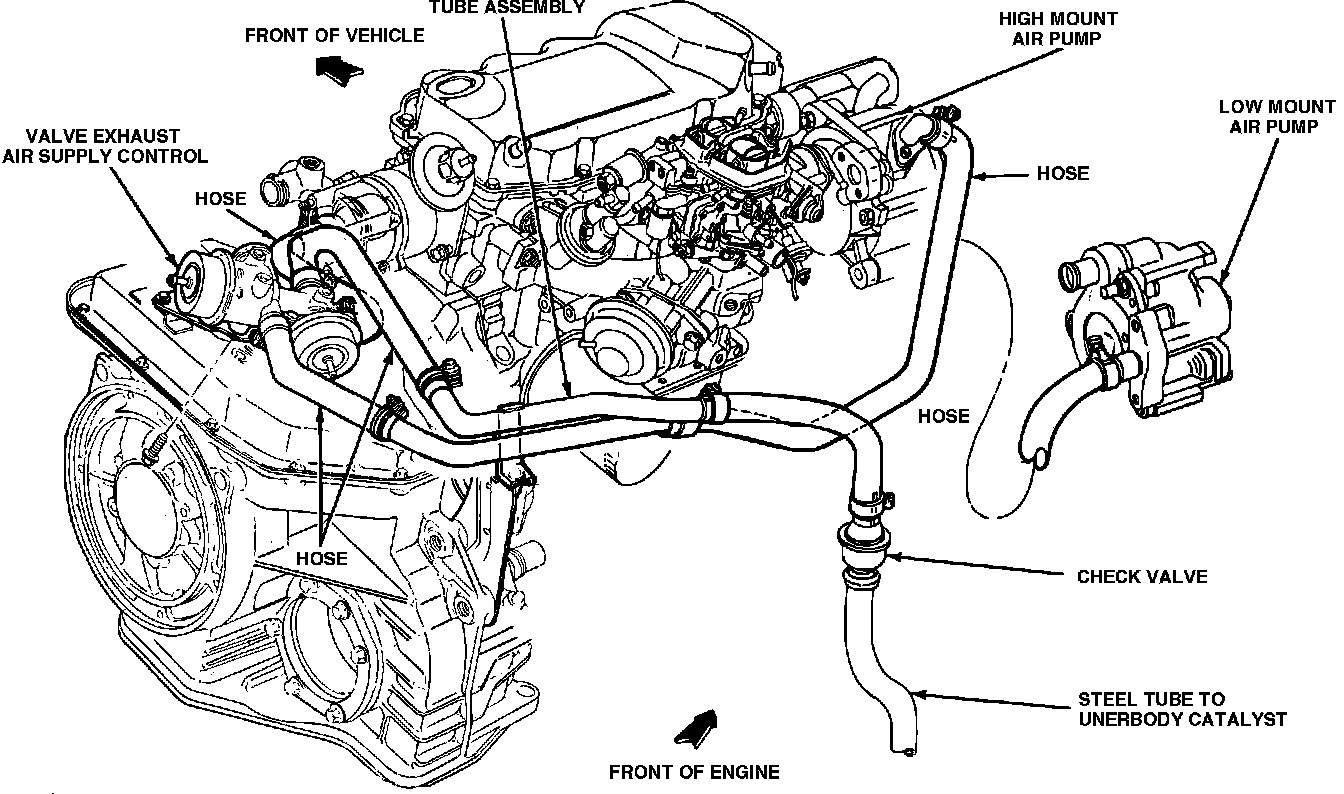 TUBE ASSEMBLY

FRONT OF VEHICLE

HIGH MOUNT AIR PUMP

LOW MOUNT AIR PUMP

VALVE EXHAUST AIR SUPPLY CONTROL

HOSE

HOSE

HOSE

HOSE

CHECK VALVE

STEEL TUBE TO UNERBODY CATALYST

FRONT OF ENGINE