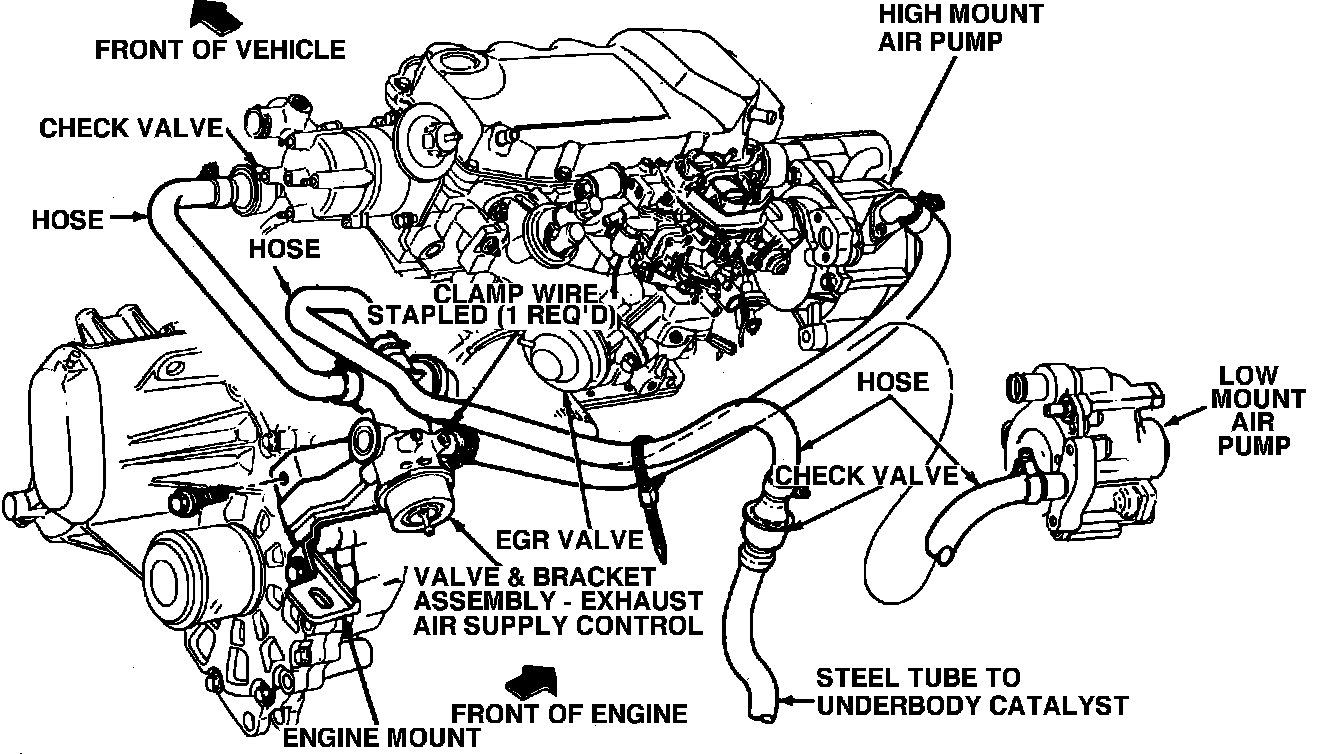 FRONT OF VEHICLE

HIGH MOUNT AIR PUMP

CHECK VALVE

HOSE

HOSE

CLAMP WIRE STAPLED (1 REQ'D)

HOSE

LOW MOUNT AIR PUMP

CHECK VALVE

EGR VALVE

VALVE & BRACKET ASSEMBLY - EXHAUST AIR SUPPLY CONTROL

STEEL TUBE TO UNDERBODY CATALYST

FRONT OF ENGINE

ENGINE MOUNT