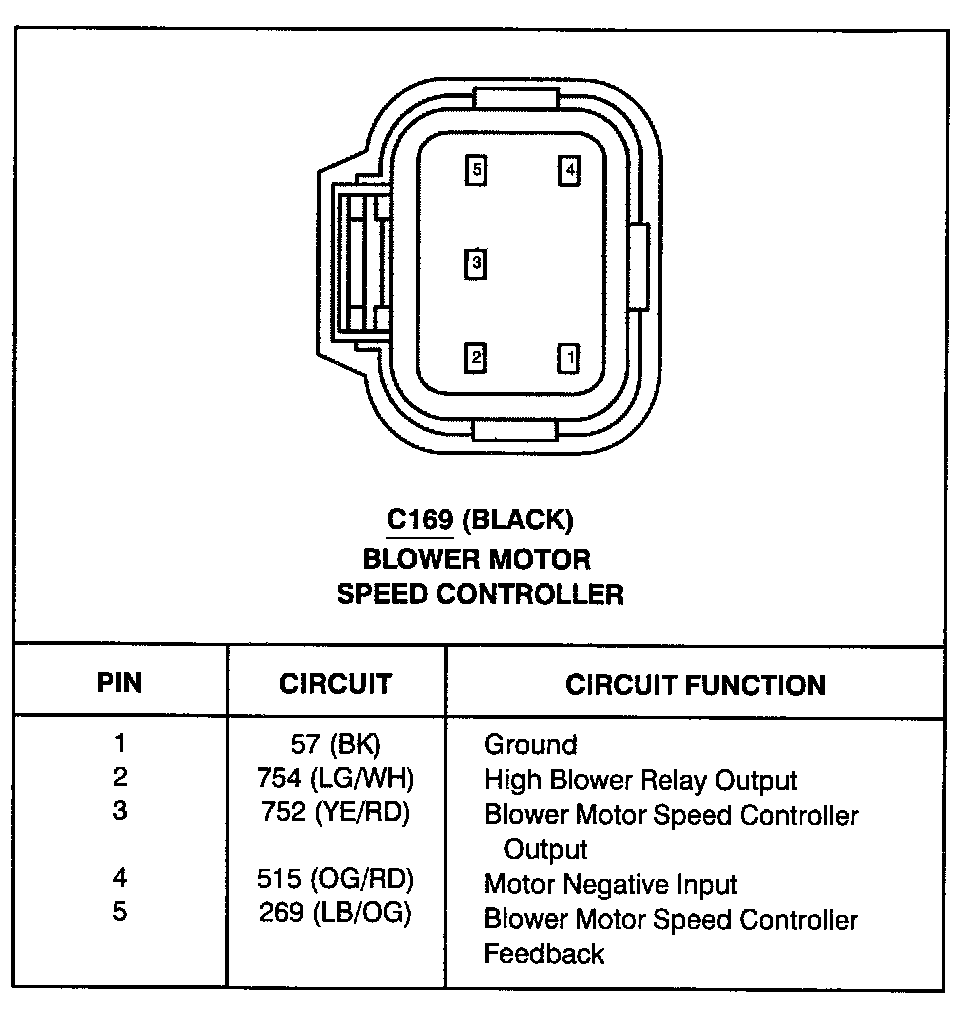 5
4
3
2
1

C169 (BLACK)
BLOWER MOTOR
SPEED CONTROLLER

| PIN | CIRCUIT | CIRCUIT FUNCTION |
|---|---|---|
| 1 | 57 (BK) | Ground |
| 2 | 754 (LG/WH) | High Blower Relay Output |
| 3 | 752 (YE/RD) | Blower Motor Speed Controller Output |
| 4 | 515 (OG/RD) | Motor Negative Input |
| 5 | 269 (LB/OG) | Blower Motor Speed Controller Feedback |