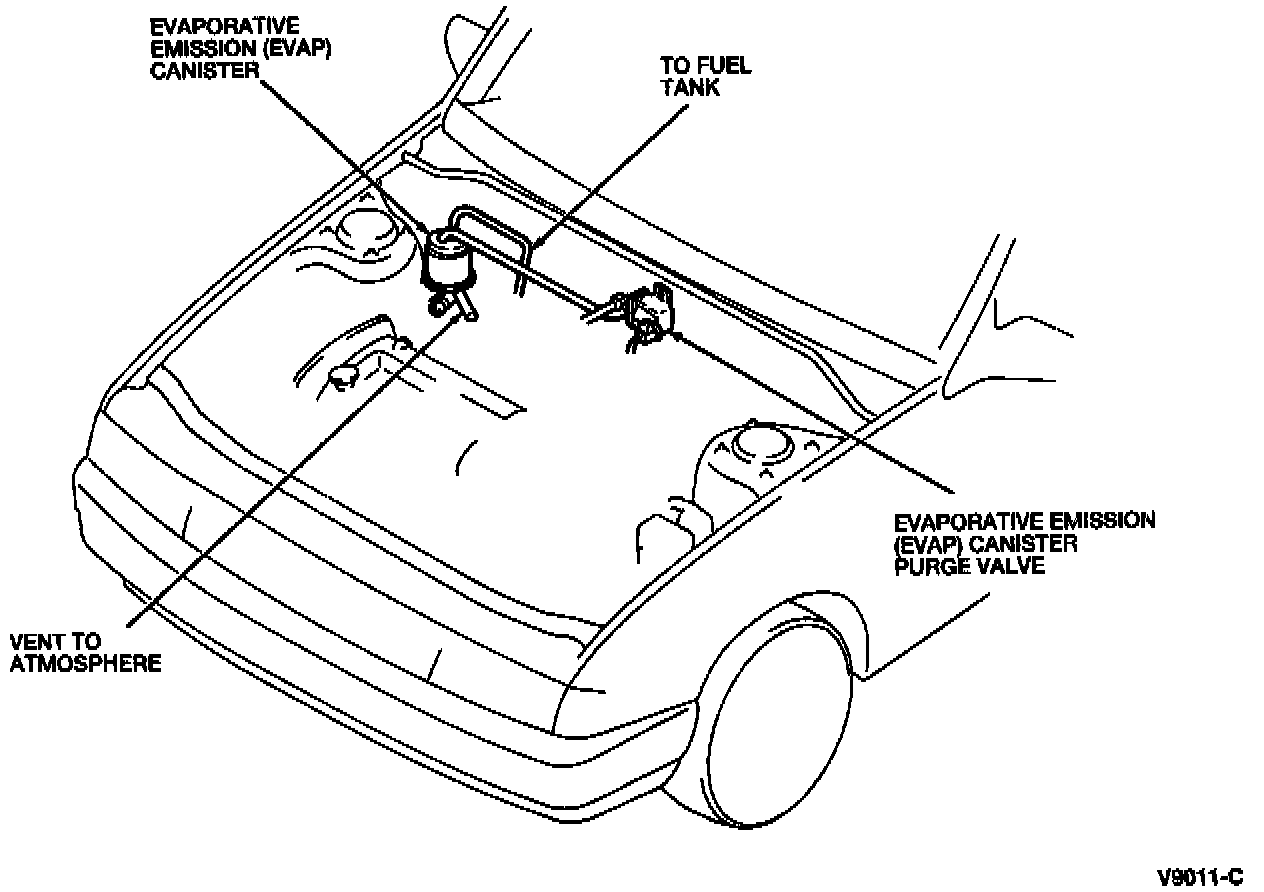 EVAPORATIVE EMISSION (EVAP) CANISTER

TO FUEL TANK

EVAPORATIVE EMISSION (EVAP) CANISTER PURGE VALVE

VENT TO ATMOSPHERE

V9011-C