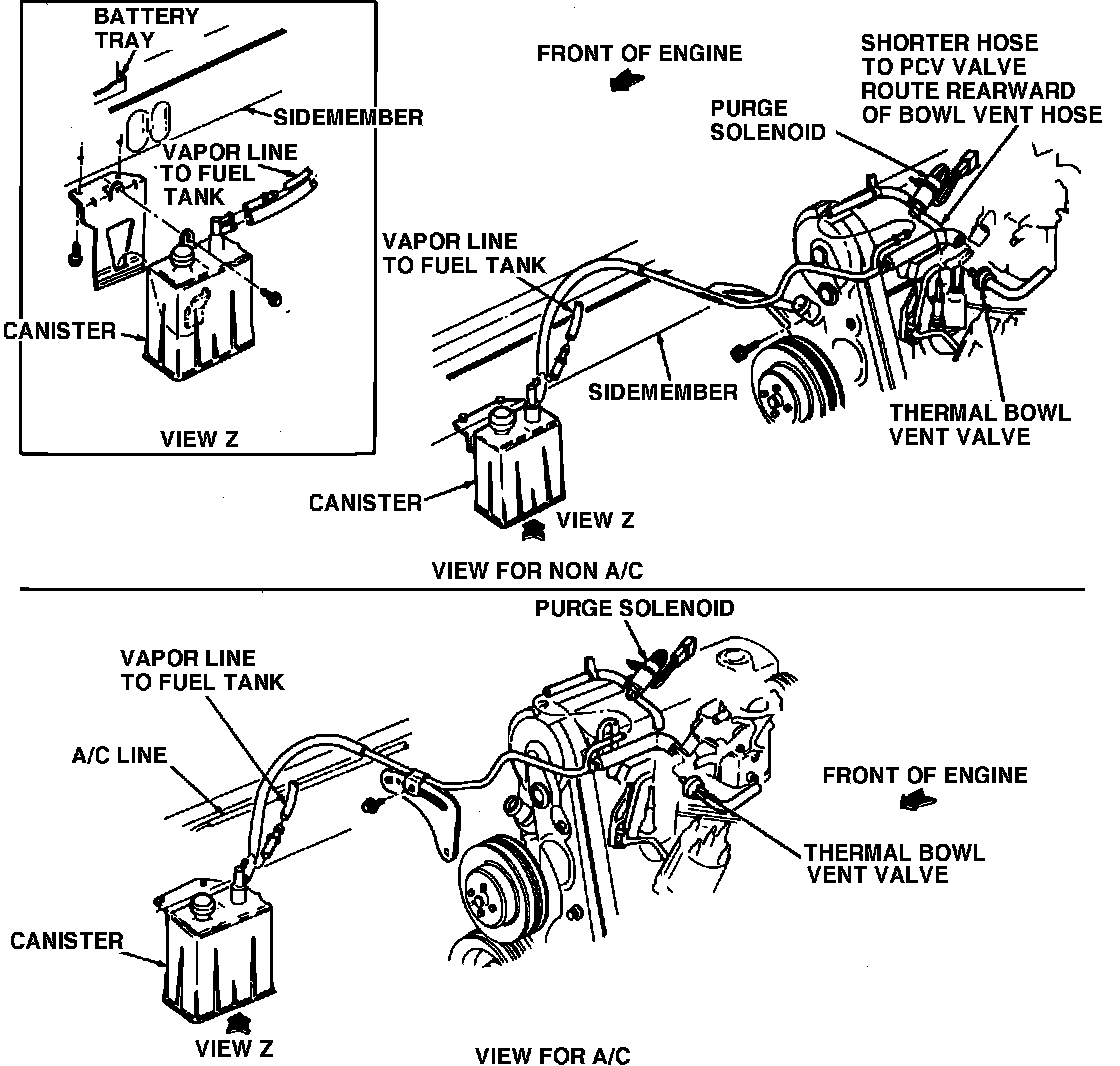 BATTERY TRAY

SIDEMEMBER

VAPOR LINE TO FUEL TANK

CANISTER

VIEW Z

FRONT OF ENGINE

SHORTER HOSE TO PCV VALVE ROUTE REARWARD OF BOWL VENT HOSE

PURGE SOLENOID

VAPOR LINE TO FUEL TANK

SIDEMEMBER

THERMAL BOWL VENT VALVE

CANISTER

VIEW Z

VIEW FOR NON A/C

PURGE SOLENOID

VAPOR LINE TO FUEL TANK

A/C LINE

FRONT OF ENGINE

THERMAL BOWL VENT VALVE

CANISTER

VIEW Z

VIEW FOR A/C