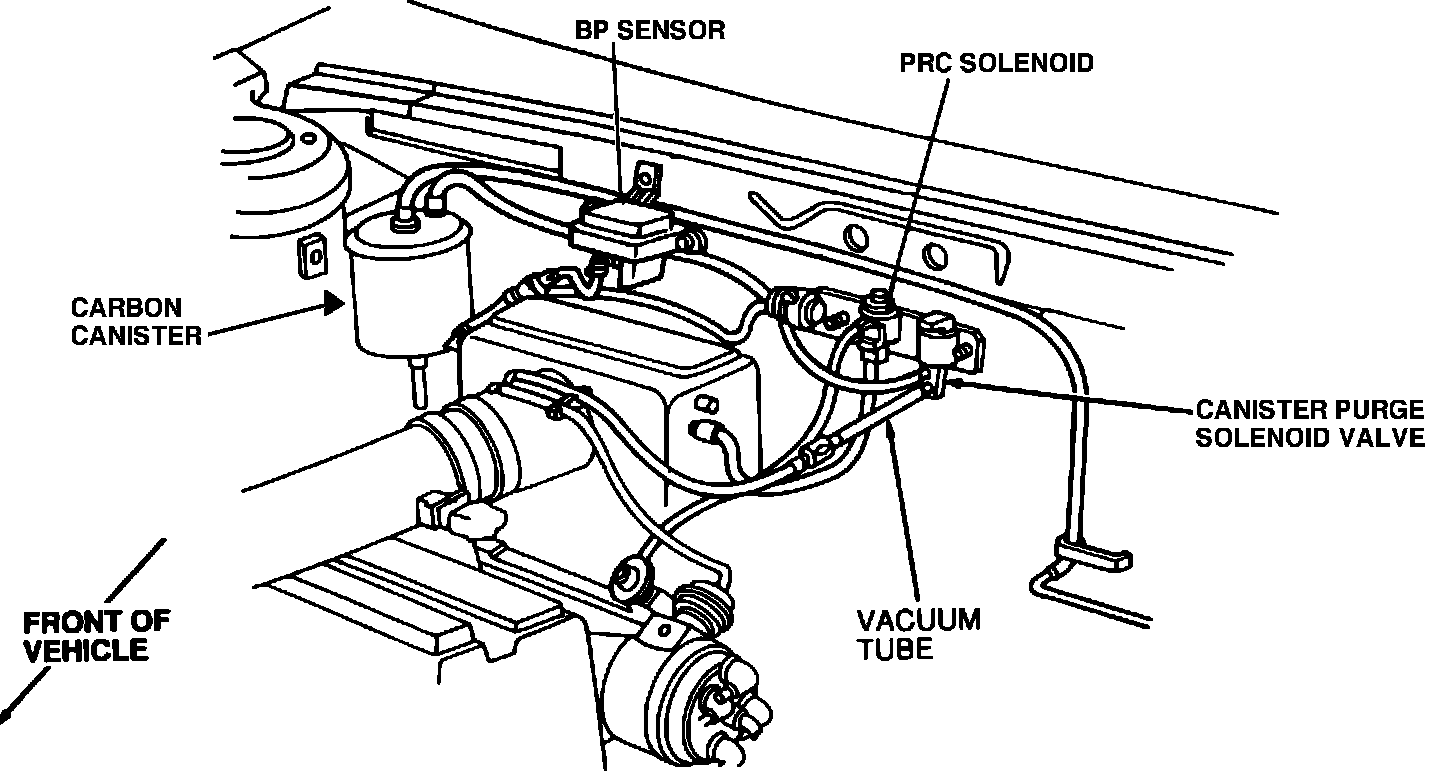 BP SENSOR

PRC SOLENOID

CARBON CANISTER

CANISTER PURGE SOLENOID VALVE

VACUUM TUBE

FRONT OF VEHICLE