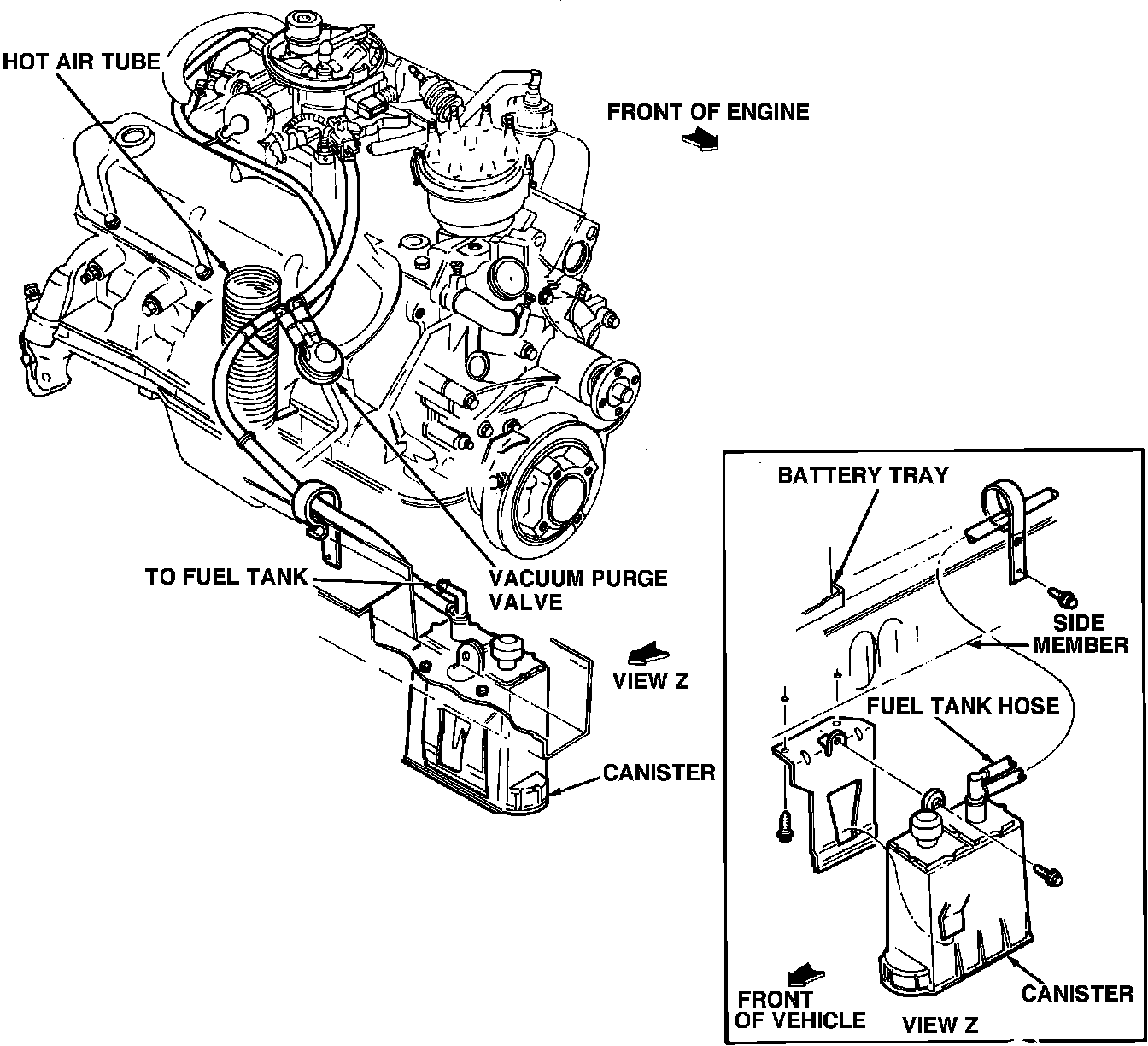 HOT AIR TUBE

FRONT OF ENGINE

TO FUEL TANK

VACUUM PURGE VALVE

VIEW Z

CANISTER

BATTERY TRAY

SIDE MEMBER

FUEL TANK HOSE

CANISTER

FRONT OF VEHICLE

VIEW Z