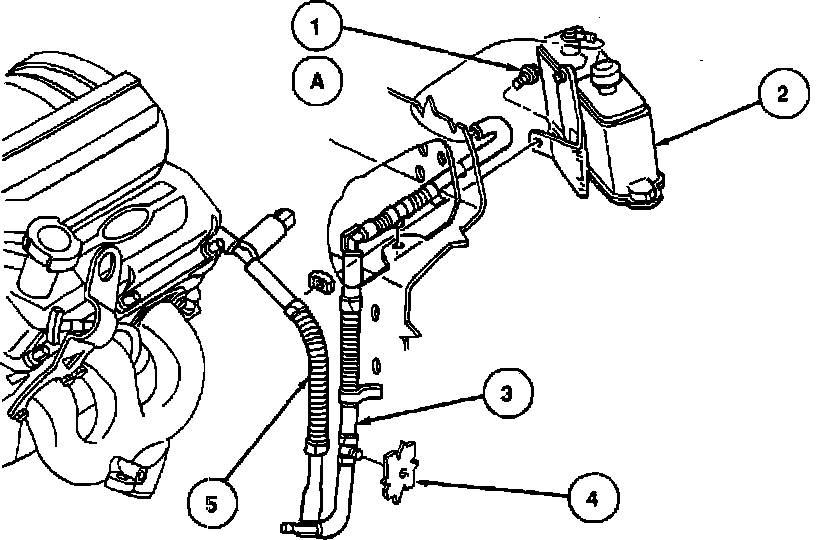 1
A
2
3
5
4