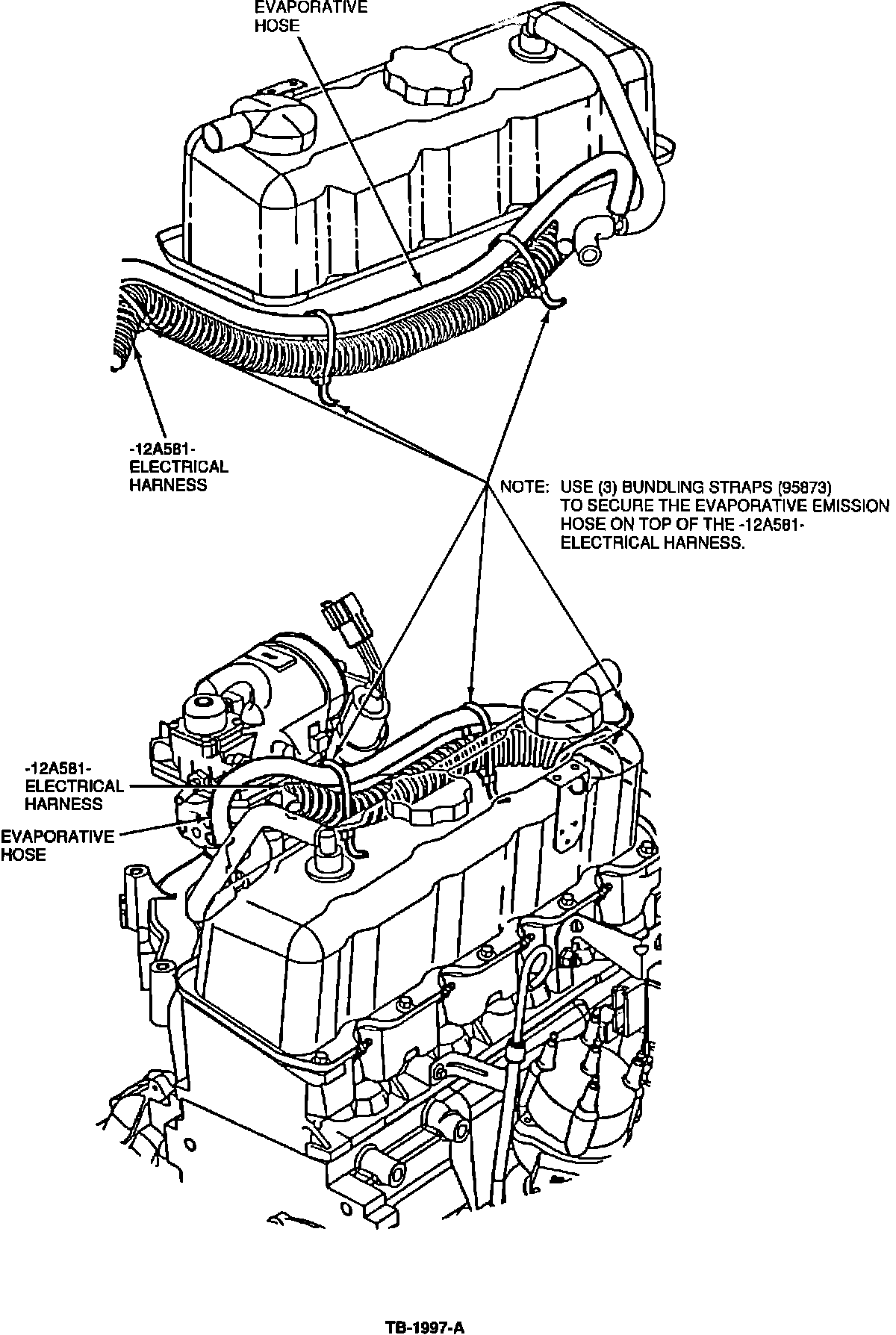 EVAPORATIVE
HOSE

-12A581-
ELECTRICAL
HARNESS

NOTE: USE (3) BUNDLING STRAPS (95873) TO SECURE THE EVAPORATIVE EMISSION HOSE ON TOP OF THE -12A581- ELECTRICAL HARNESS.

-12A581-
ELECTRICAL
HARNESS

EVAPORATIVE
HOSE

TB-1997-A