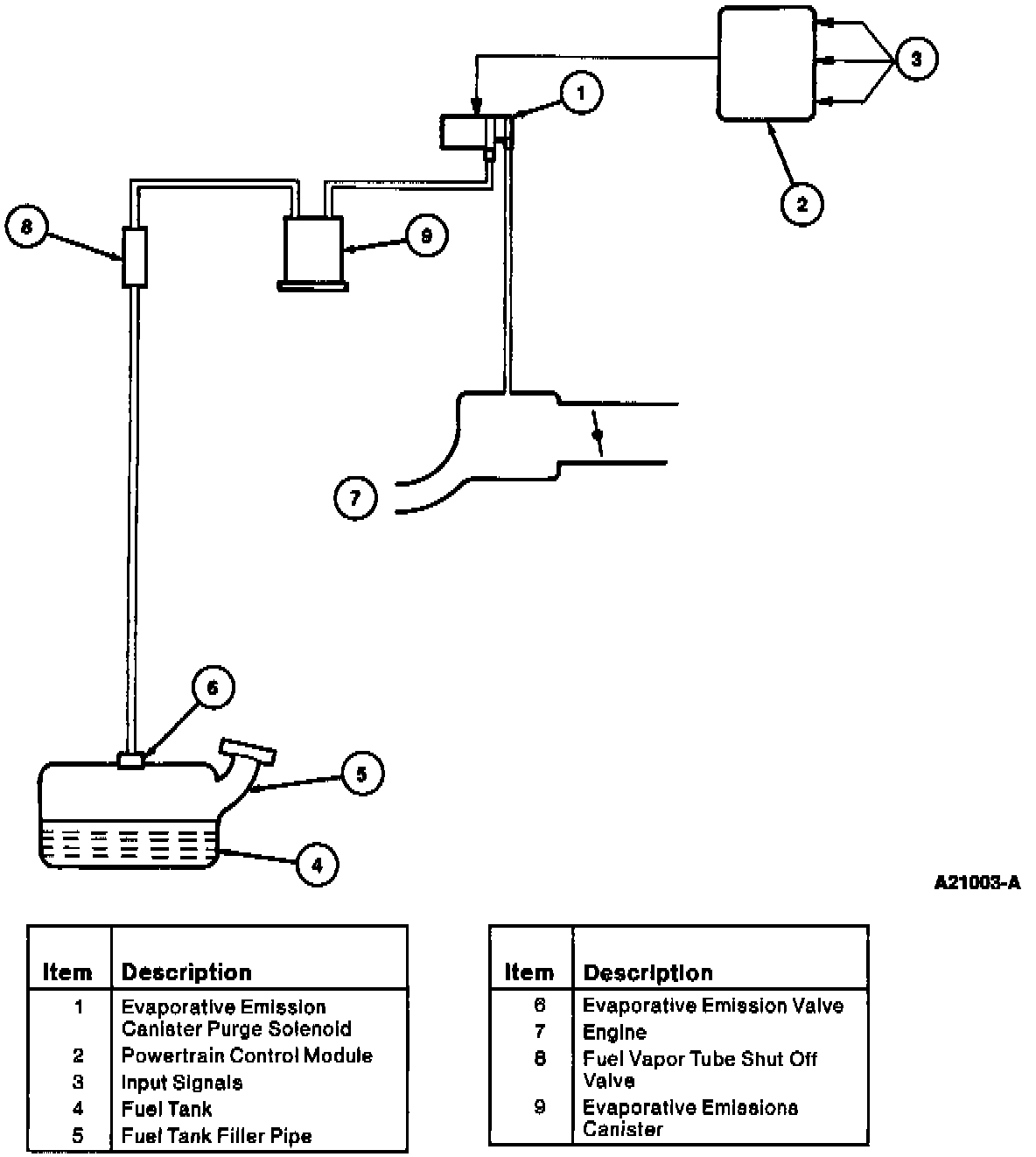 3
1
2
8
9
7
6
5
4
A21003-A

| Item | Description |
|---|---|
| 1 | Evaporative Emission Canister Purge Solenoid |
| 2 | Powertrain Control Module |
| 3 | Input Signals |
| 4 | Fuel Tank |
| 5 | Fuel Tank Filler Pipe |

| Item | Description |
|---|---|
| 6 | Evaporative Emission Valve |
| 7 | Engine |
| 8 | Fuel Vapor Tube Shut Off Valve |
| 9 | Evaporative Emissions Canister |