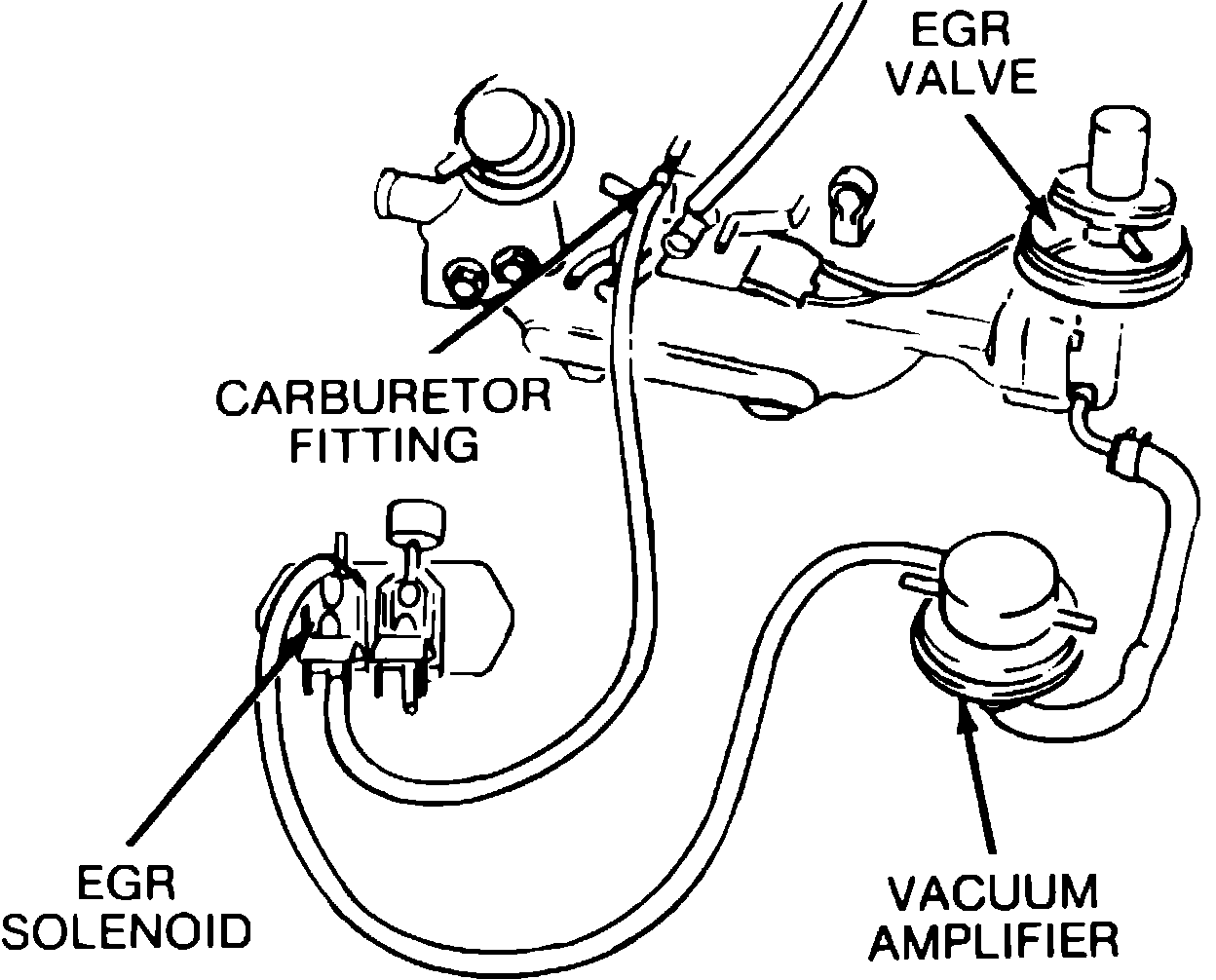 EGR VALVE

CARBURETOR FITTING

EGR SOLENOID

VACUUM AMPLIFIER