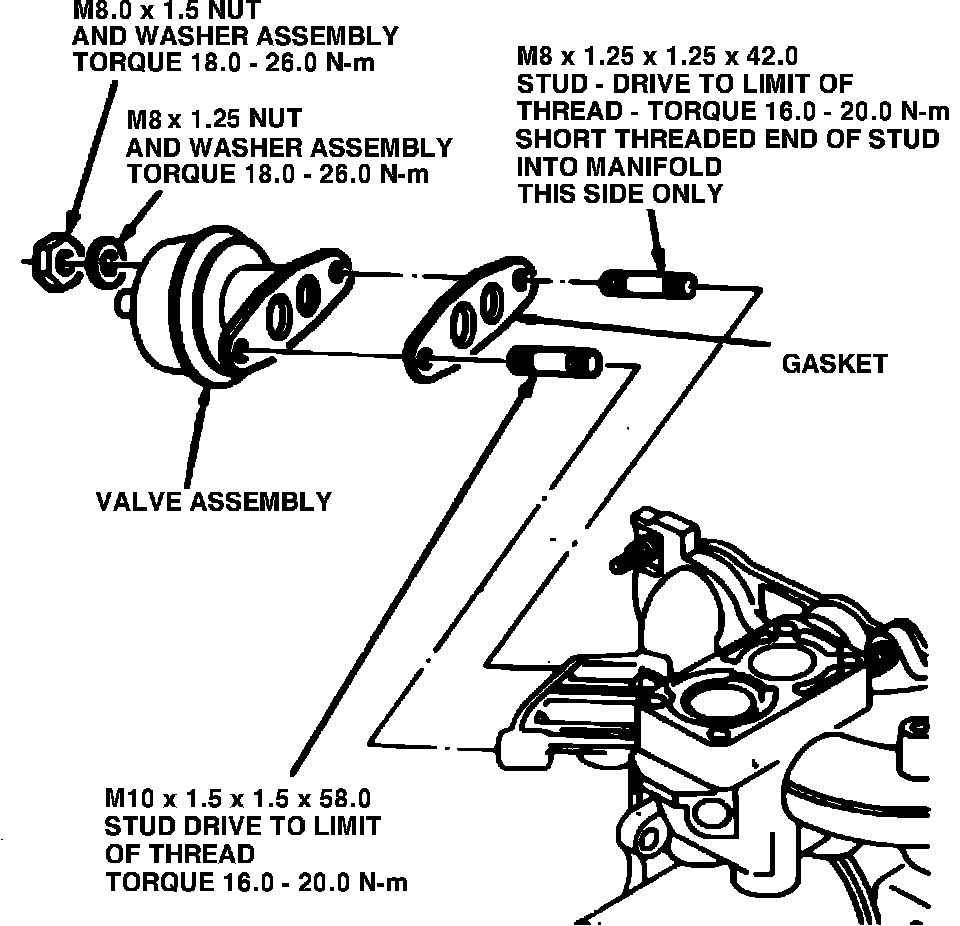 M8.0 x 1.5 NUT
AND WASHER ASSEMBLY
TORQUE 18.0 - 26.0 N-m

M8 x 1.25 NUT
AND WASHER ASSEMBLY
TORQUE 18.0 - 26.0 N-m

M8 x 1.25 x 1.25 x 42.0
STUD - DRIVE TO LIMIT OF
THREAD - TORQUE 16.0 - 20.0 N-m
SHORT THREADED END OF STUD
INTO MANIFOLD
THIS SIDE ONLY

GASKET

VALVE ASSEMBLY

M10 x 1.5 x 1.5 x 58.0
STUD DRIVE TO LIMIT
OF THREAD
TORQUE 16.0 - 20.0 N-m