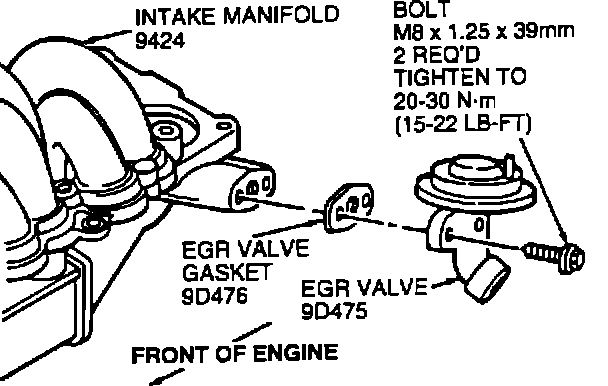 INTAKE MANIFOLD
9424

BOLT
M8 x 1.25 x 39mm
2 REQ'D
TIGHTEN TO
20-30 N·m
(15-22 LB-FT)

EGR VALVE
GASKET
9D476

EGR VALVE
9D475

FRONT OF ENGINE