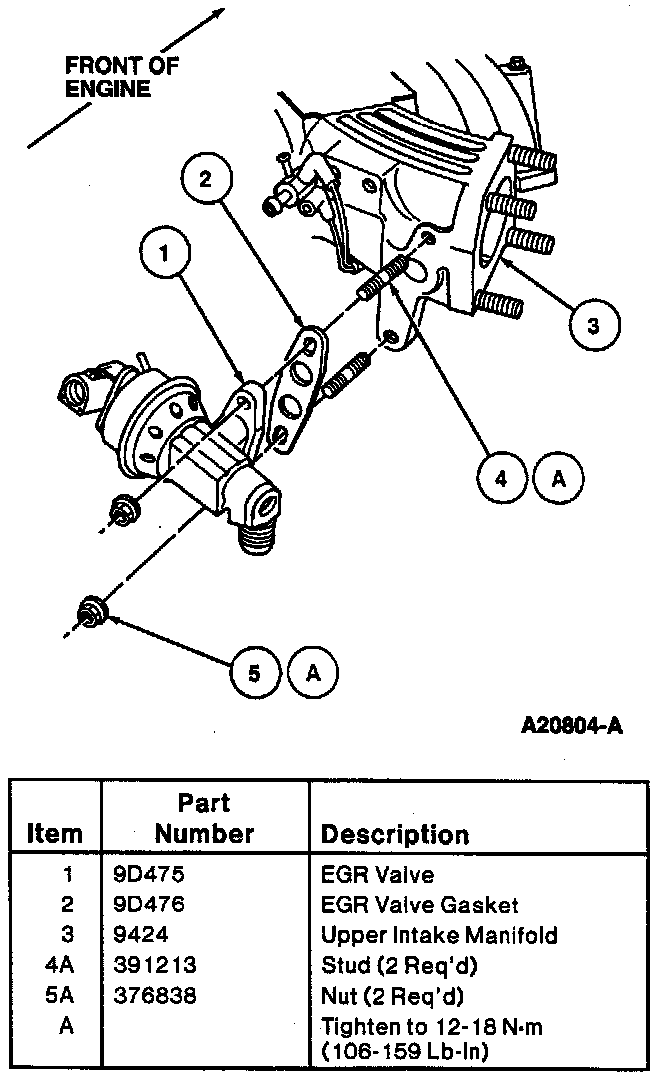 FRONT OF ENGINE

2

1

3

4 A

5 A

A20804-A

| Item | Part Number | Description |
|---|---|---|
| 1 | 9D475 | EGR Valve |
| 2 | 9D476 | EGR Valve Gasket |
| 3 | 9424 | Upper Intake Manifold |
| 4A | 391213 | Stud (2 Req'd) |
| 5A | 376838 | Nut (2 Req'd) |
| A | | Tighten to 12-18 N·m (106-159 Lb-In) |