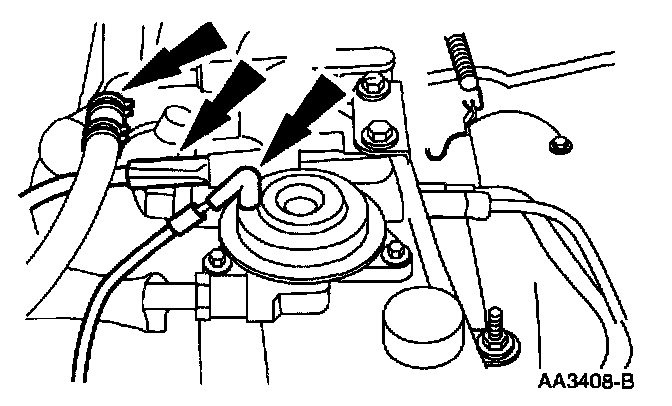 AA3408-B